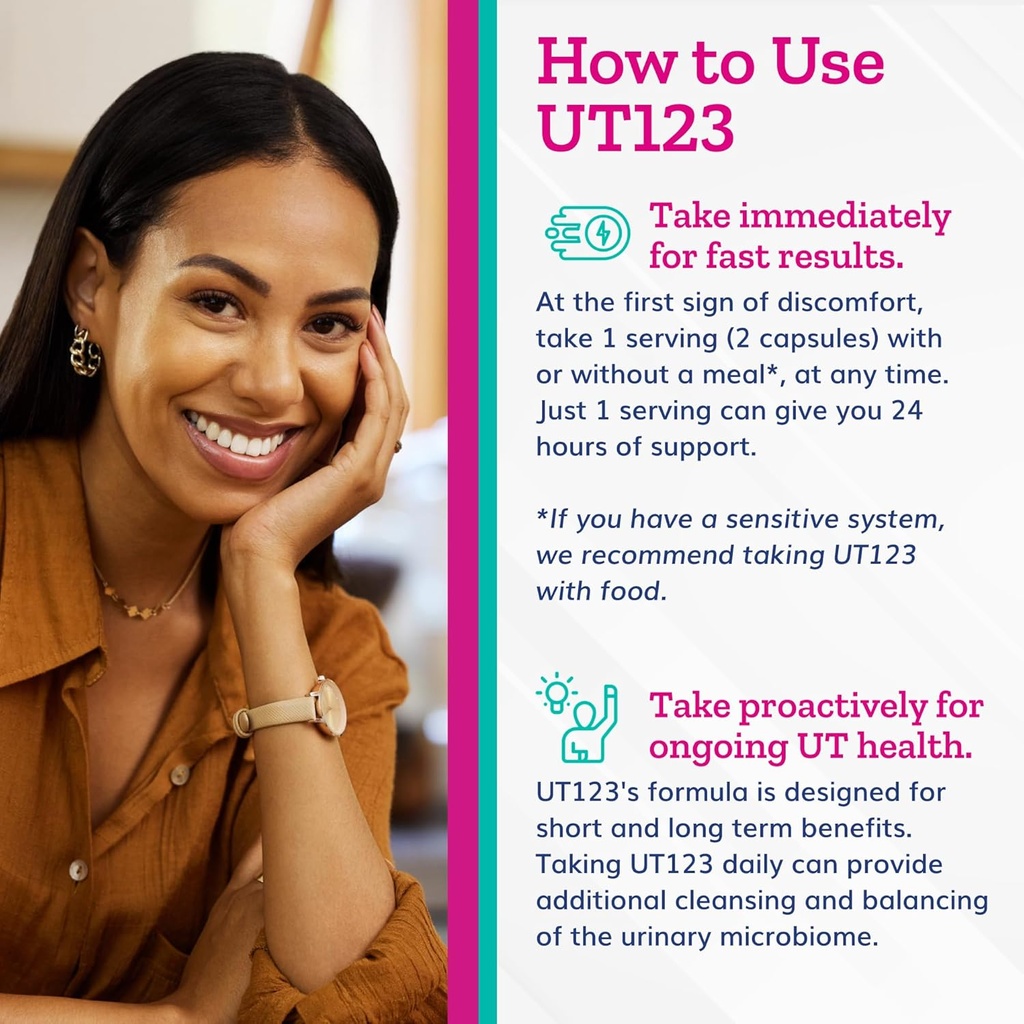 How to Use UT123

Take immediately for fast results.

At the first sign of discomfort, take 1 serving (2 capsules) with or without a meal*, at any time. Just 1 serving can give you 24 hours of support.

*If you have a sensitive system, we recommend taking UT123 with food.

Take proactively for ongoing UT health.

UT123's formula is designed for short and long term benefits. Taking UT123 daily can provide additional cleansing and balancing of the urinary microbiome.