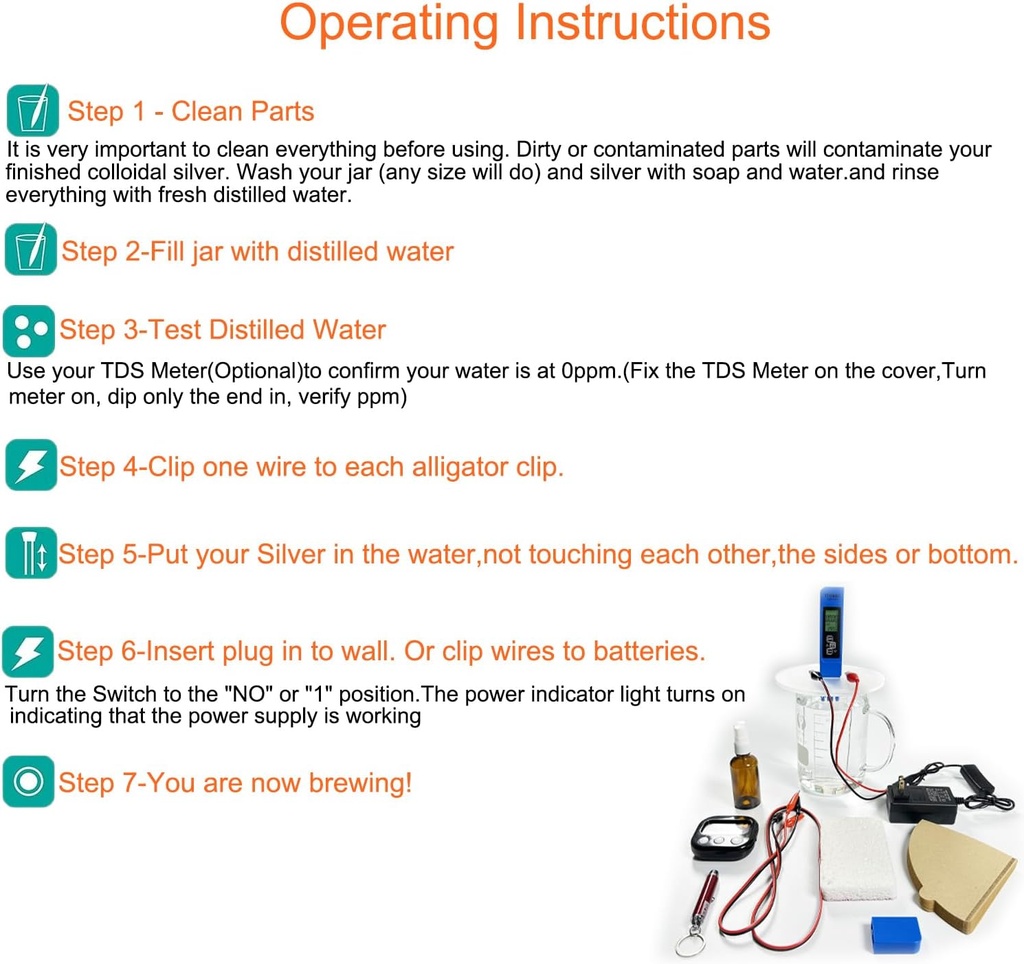 Operating Instructions

Step 1 - Clean Parts

It is very important to clean everything before using. Dirty or contaminated parts will contaminate your finished colloidal silver. Wash your jar (any size will do) and silver with soap and water.and rinse everything with fresh distilled water.

Step 2-Fill jar with distilled water

Step 3-Test Distilled Water

Use your TDS Meter(Optional)to confirm your water is at 0ppm.(Fix the TDS Meter on the cover,Turn meter on, dip only the end in, verify ppm)

Step 4-Clip one wire to each alligator clip.

Step 5-Put your Silver in the water,not touching each other,the sides or bottom.

Step 6-Insert plug in to wall. Or clip wires to batteries.

Turn the Switch to the "NO" or "1" position.The power indicator light turns on indicating that the power supply is working

Step 7-You are now brewing!