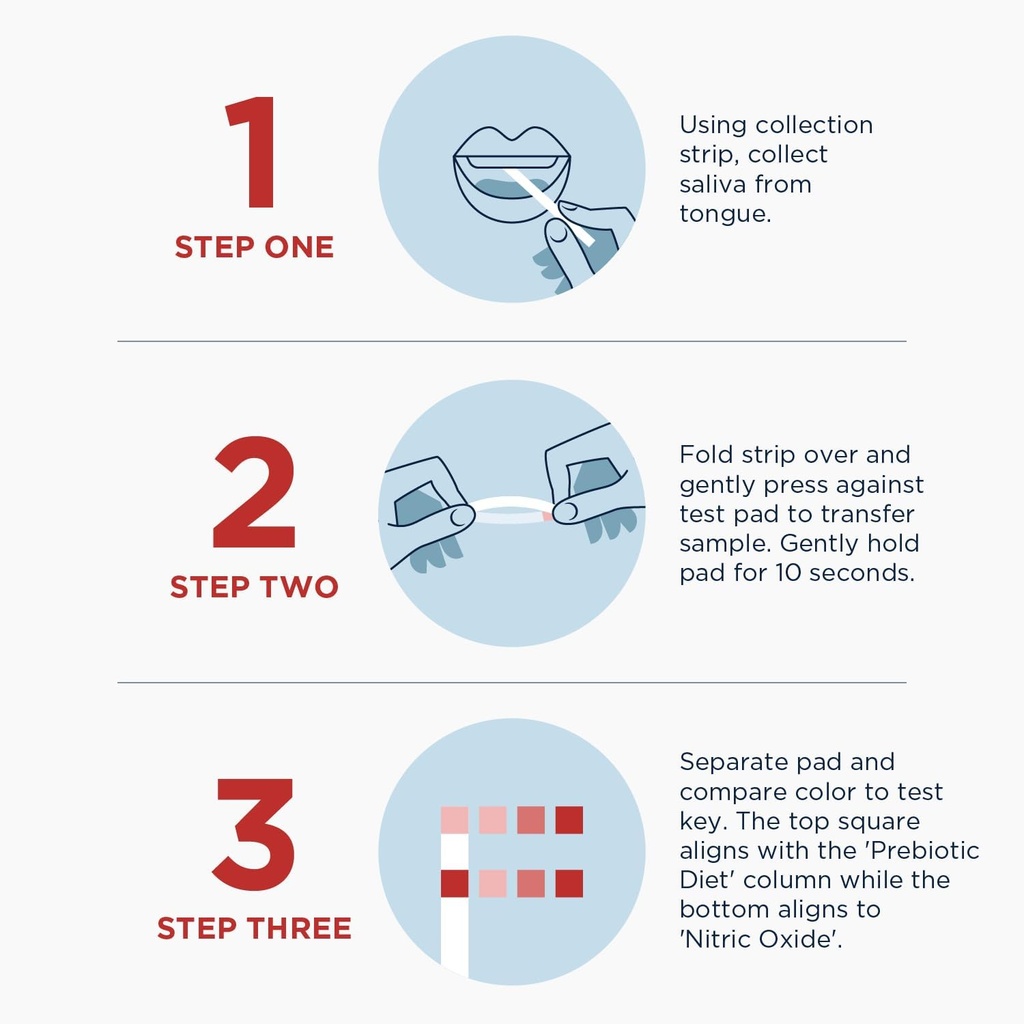 1
STEP ONE

Using collection strip, collect saliva from tongue.

2
STEP TWO

Fold strip over and gently press against test pad to transfer sample. Gently hold pad for 10 seconds.

3
STEP THREE

Separate pad and compare color to test key. The top square aligns with the 'Prebiotic Diet' column while the bottom aligns to 'Nitric Oxide'.