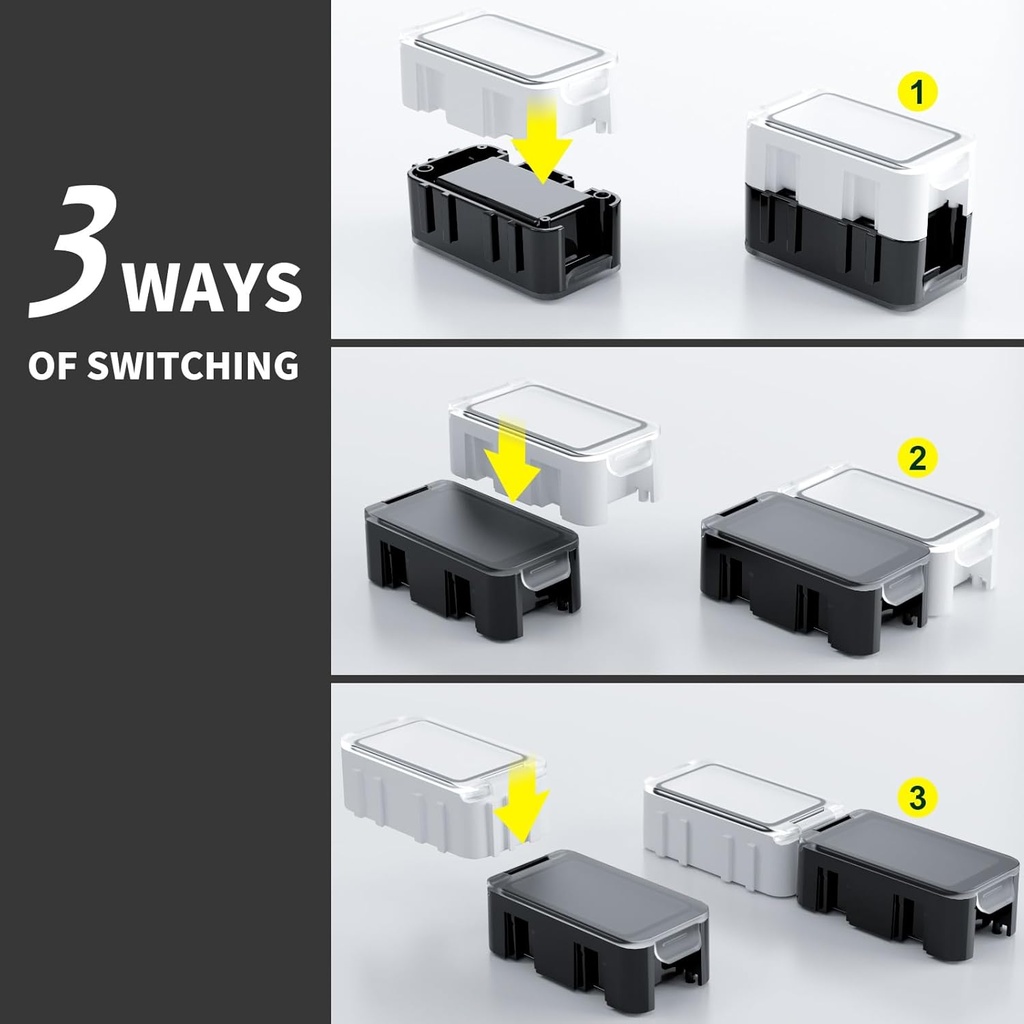 3 WAYS
OF SWITCHING

1

2

3