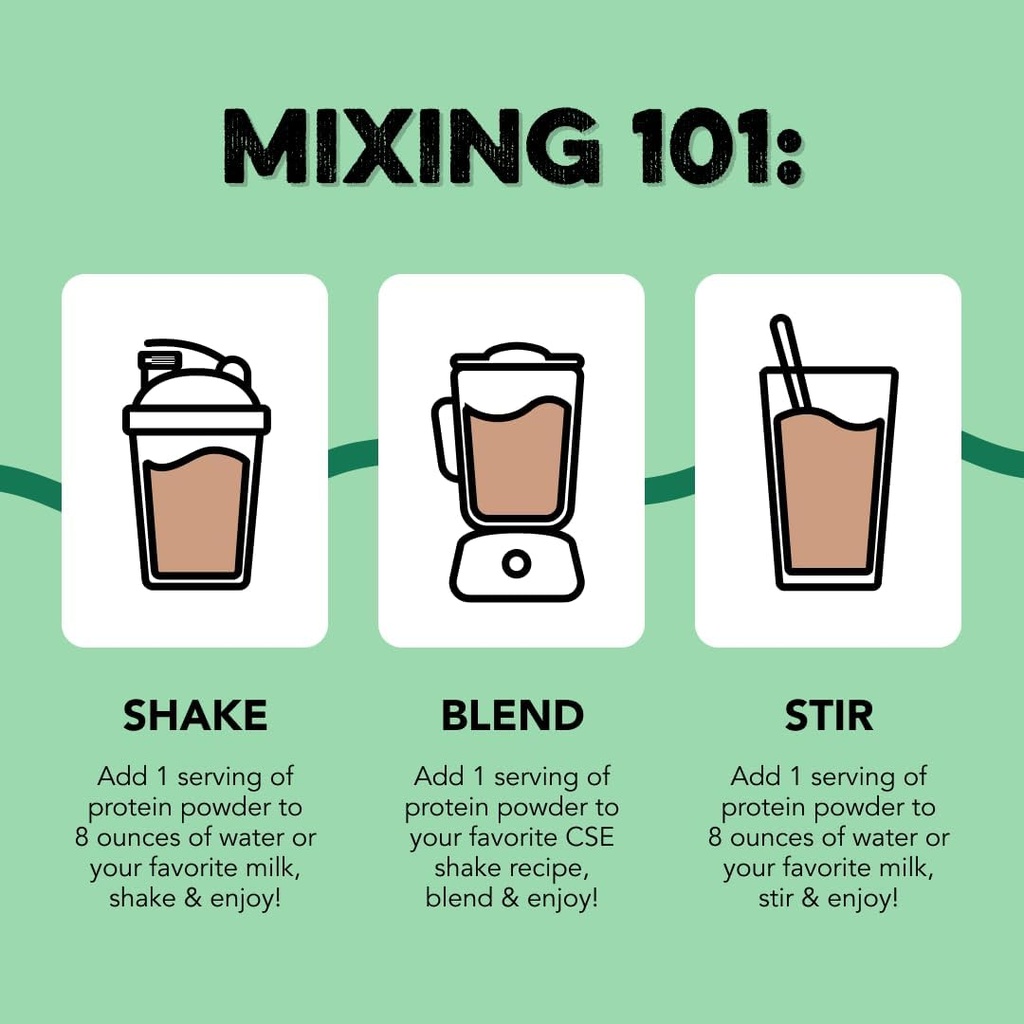 MIXING 101:

SHAKE

Add 1 serving of protein powder to 8 ounces of water or your favorite milk, shake & enjoy!

BLEND

Add 1 serving of protein powder to your favorite CSE shake recipe, blend & enjoy!

STIR

Add 1 serving of protein powder to 8 ounces of water or your favorite milk, stir & enjoy!