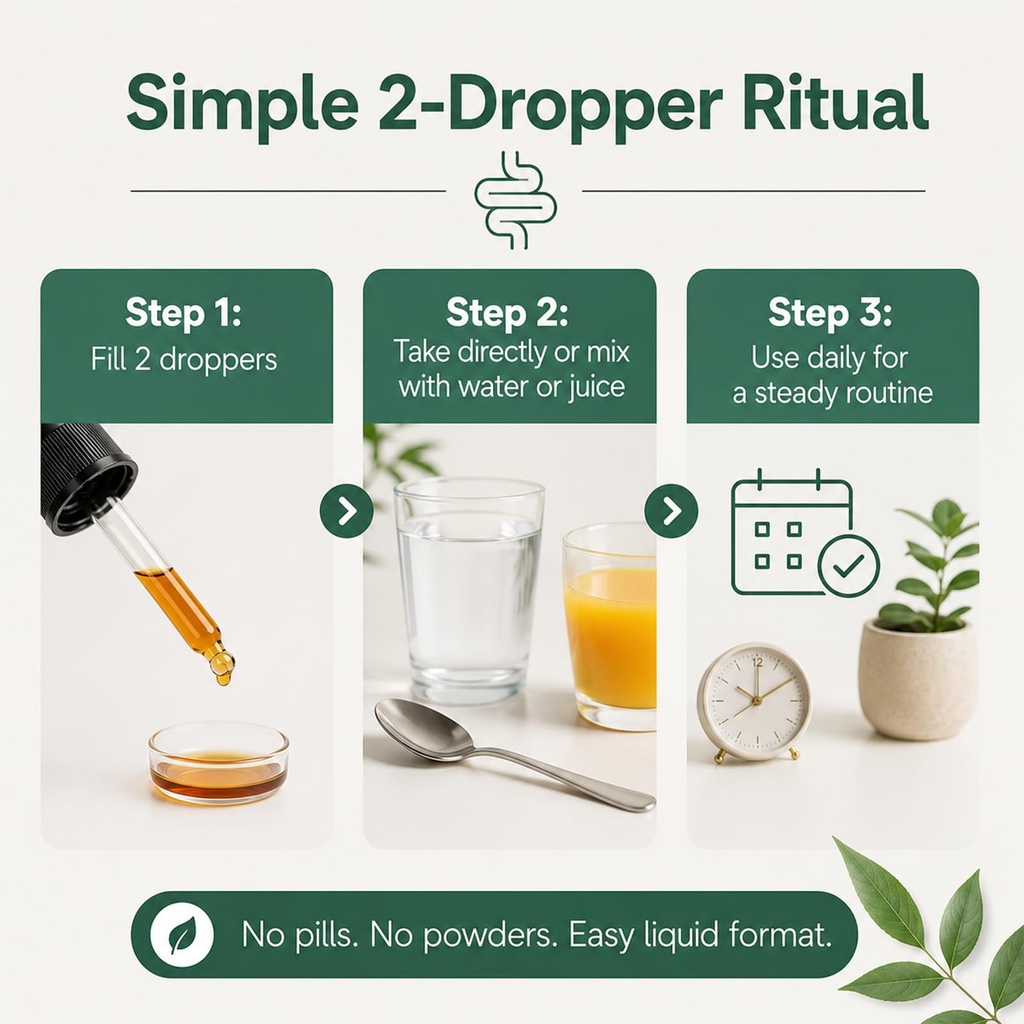 Simple 2-Dropper Ritual

Step 1:
Fill 2 droppers

Step 2:
Take directly or mix with water or juice

Step 3:
Use daily for a steady routine

No pills. No powders. Easy liquid format.