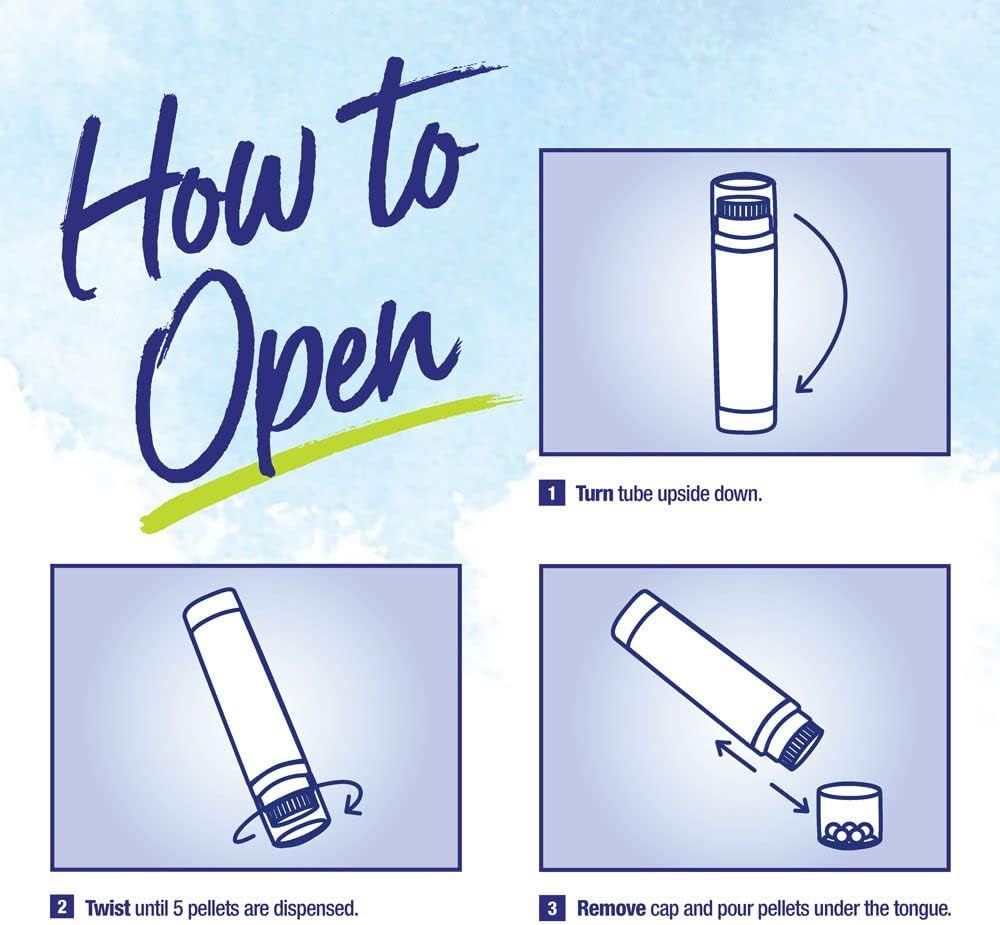 How to Open

1 Turn tube upside down.

2 Twist until 5 pellets are dispensed.

3 Remove cap and pour pellets under the tongue.