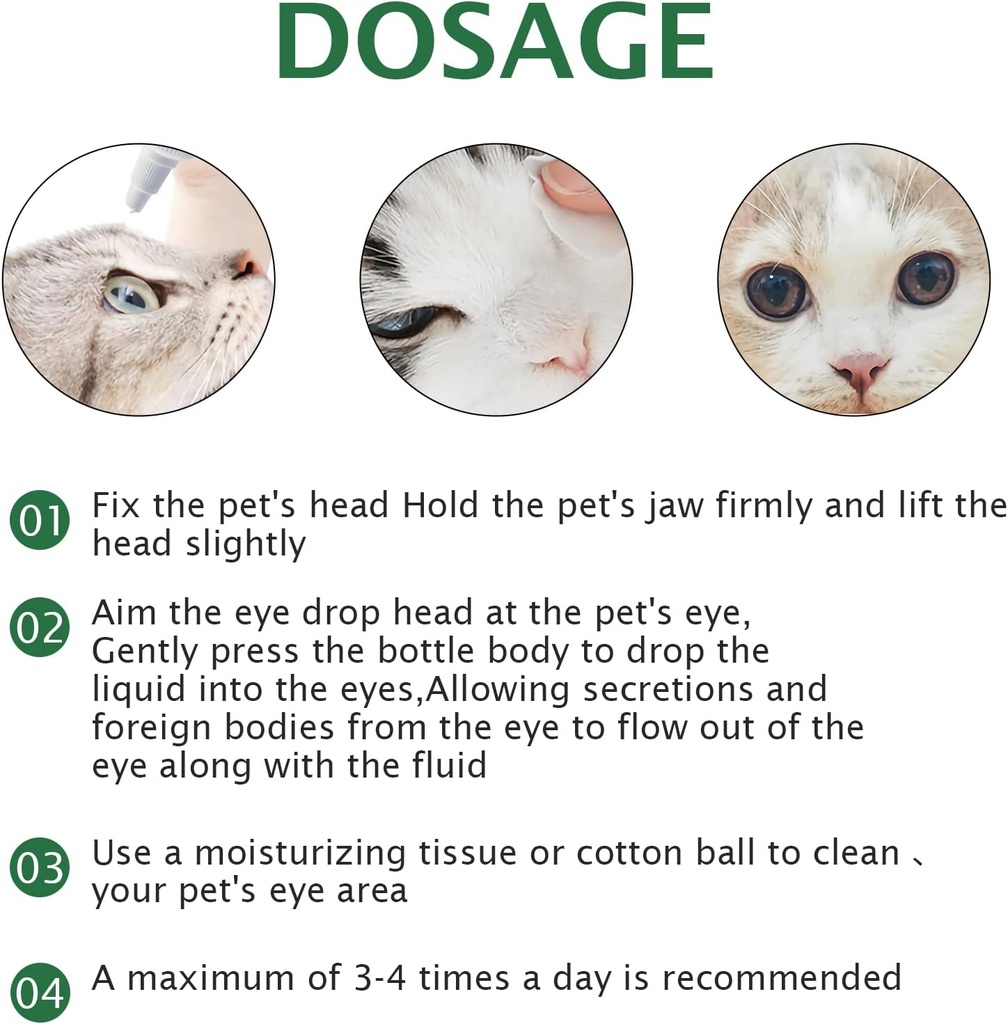 DOSAGE

01 Fix the pet's head Hold the pet's jaw firmly and lift the head slightly

02 Aim the eye drop head at the pet's eye, Gently press the bottle body to drop the liquid into the eyes,Allowing secretions and foreign bodies from the eye to flow out of the eye along with the fluid

03 Use a moisturizing tissue or cotton ball to clean 、 your pet's eye area

04 A maximum of 3-4 times a day is recommended