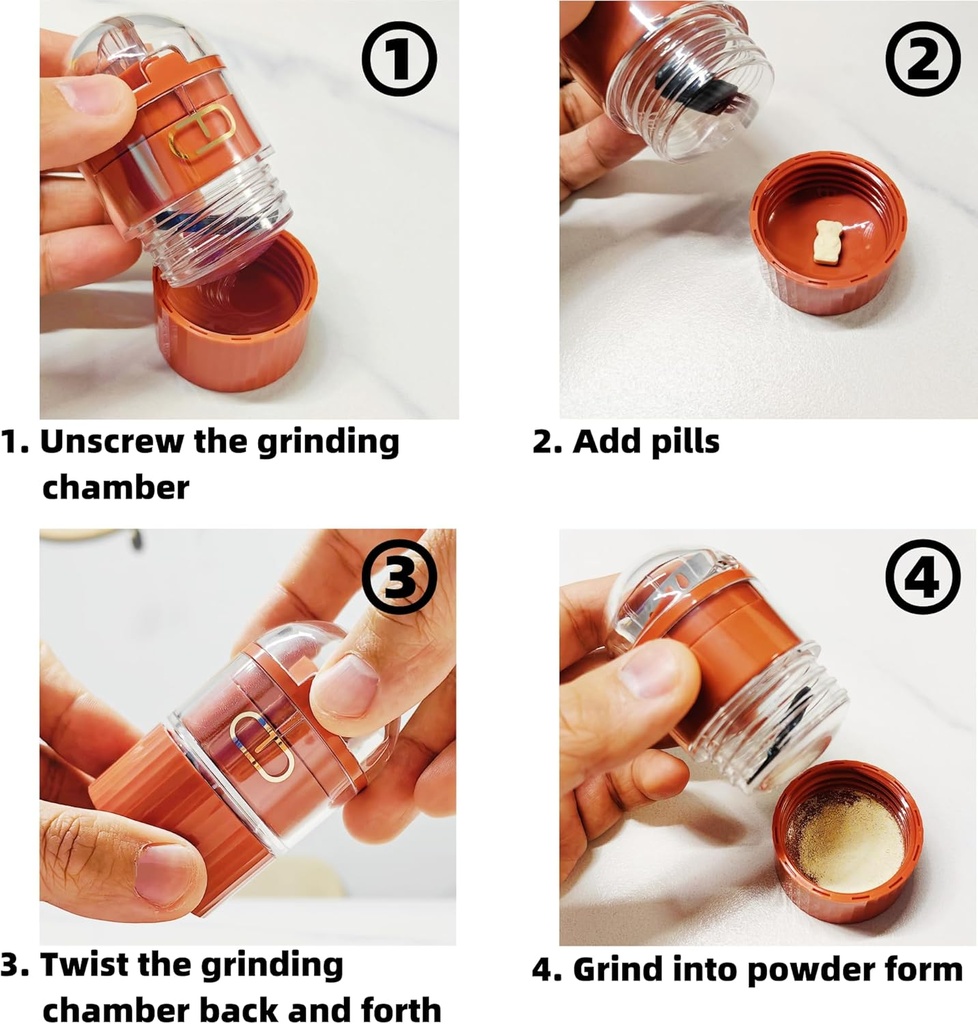 ①

1. Unscrew the grinding chamber

②

2. Add pills

③

3. Twist the grinding chamber back and forth

④

4. Grind into powder form