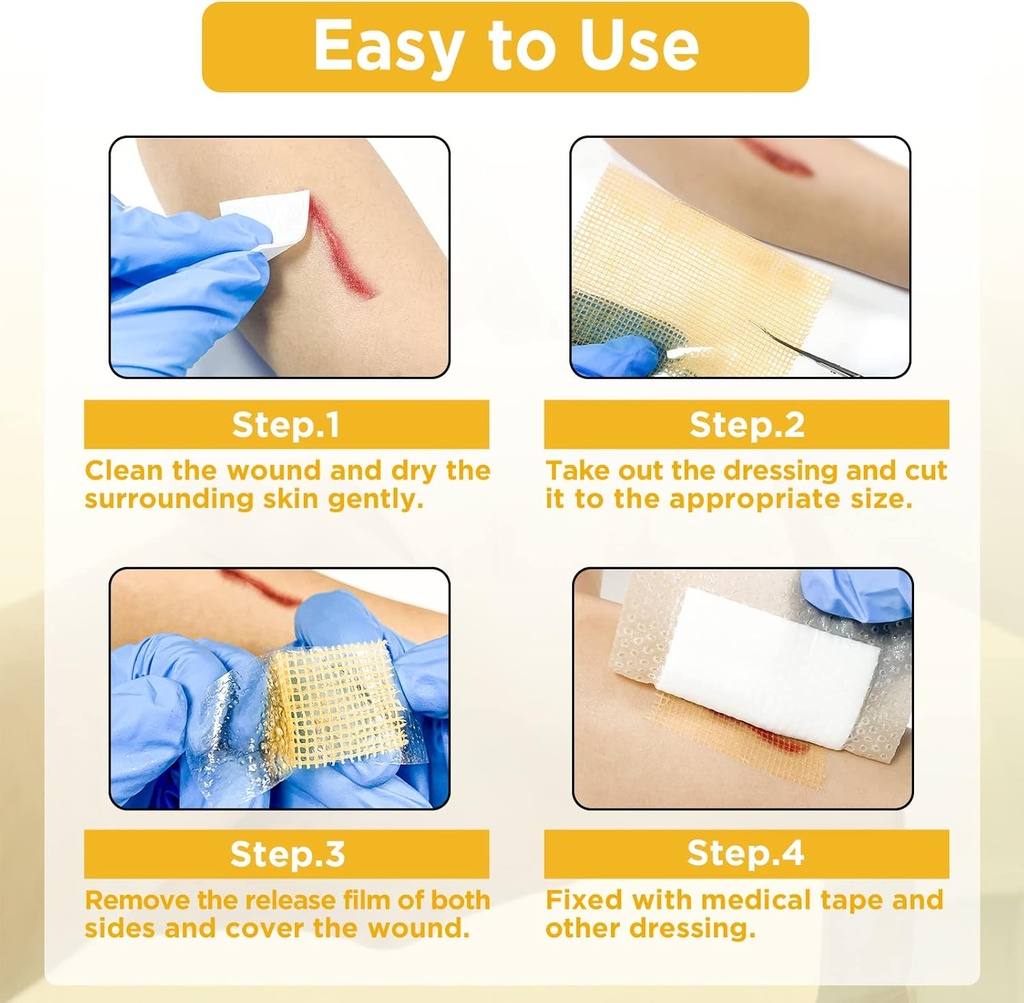 Easy to Use

Step.1

Clean the wound and dry the surrounding skin gently.

Step.2

Take out the dressing and cut it to the appropriate size.

Step.3

Remove the release film of both sides and cover the wound.

Step.4

Fixed with medical tape and other dressing.