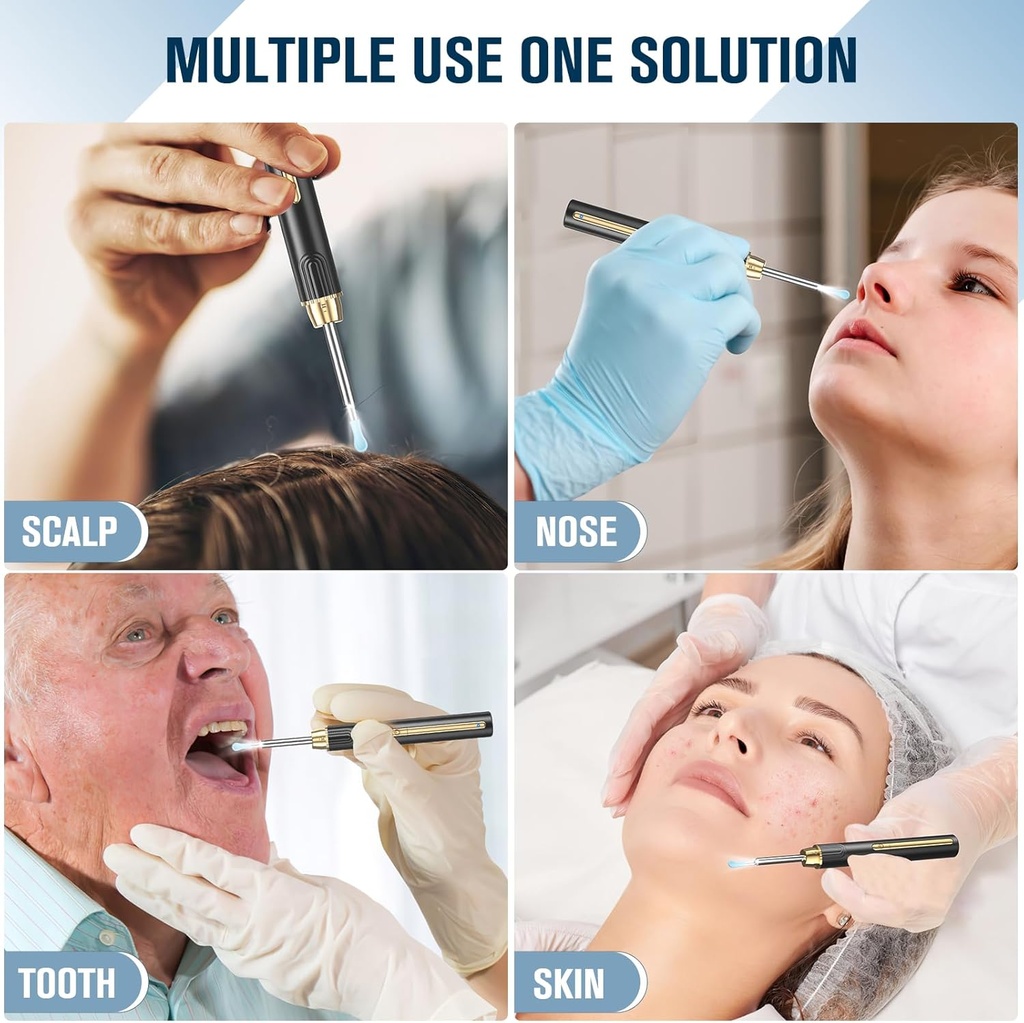 MULTIPLE USE ONE SOLUTION

SCALP

NOSE

TOOTH

SKIN