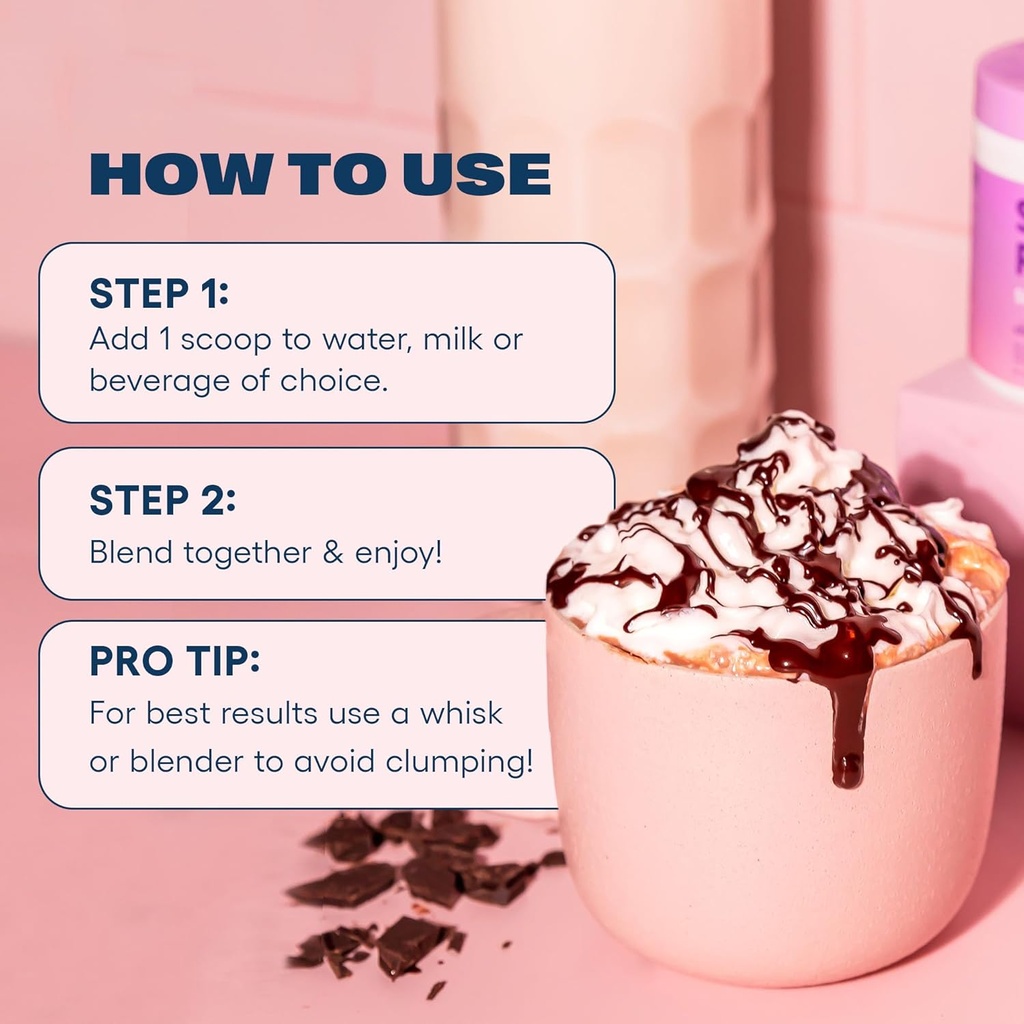 HOW TO USE

STEP 1:
Add 1 scoop to water, milk or beverage of choice.

STEP 2:
Blend together & enjoy!

PRO TIP:
For best results use a whisk or blender to avoid clumping!