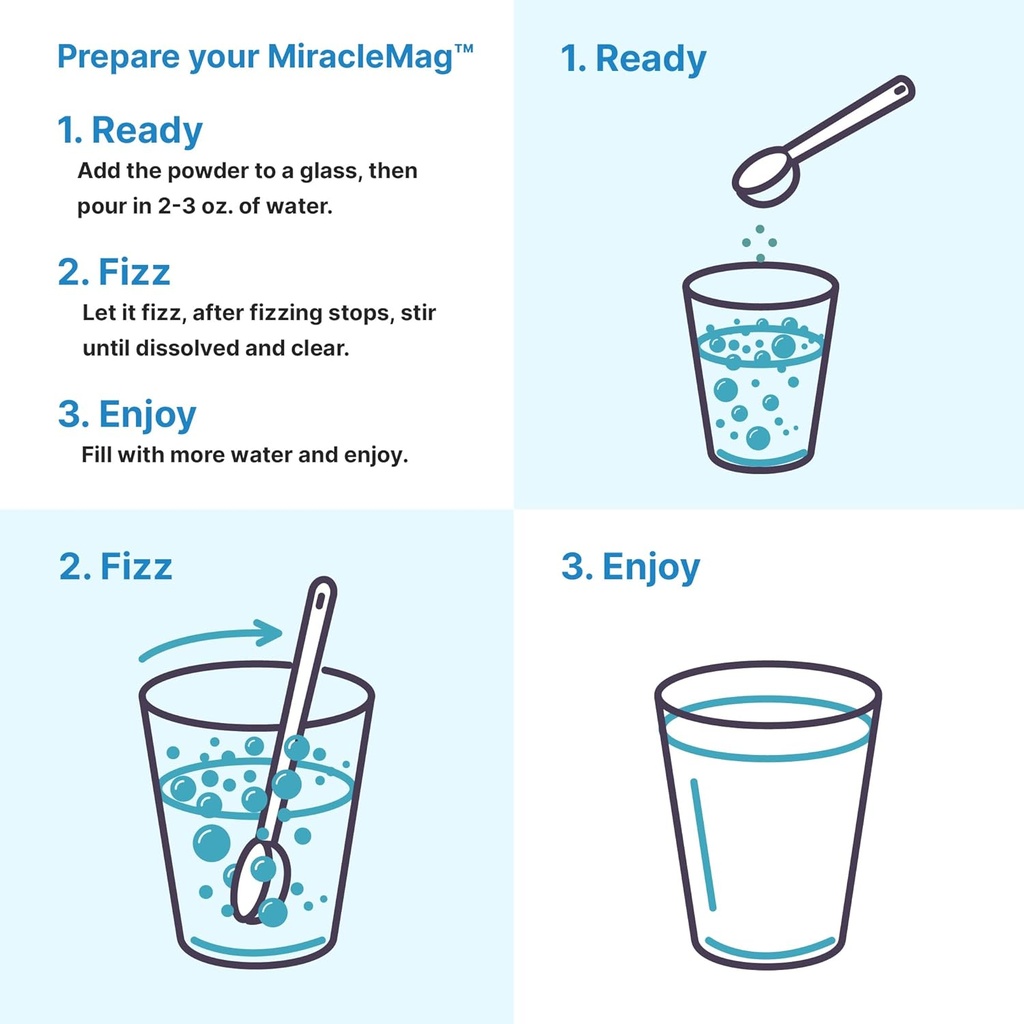 Prepare your MiracleMag™

1. Ready
Add the powder to a glass, then pour in 2-3 oz. of water.

2. Fizz
Let it fizz, after fizzing stops, stir until dissolved and clear.

3. Enjoy
Fill with more water and enjoy.

1. Ready

2. Fizz

3. Enjoy