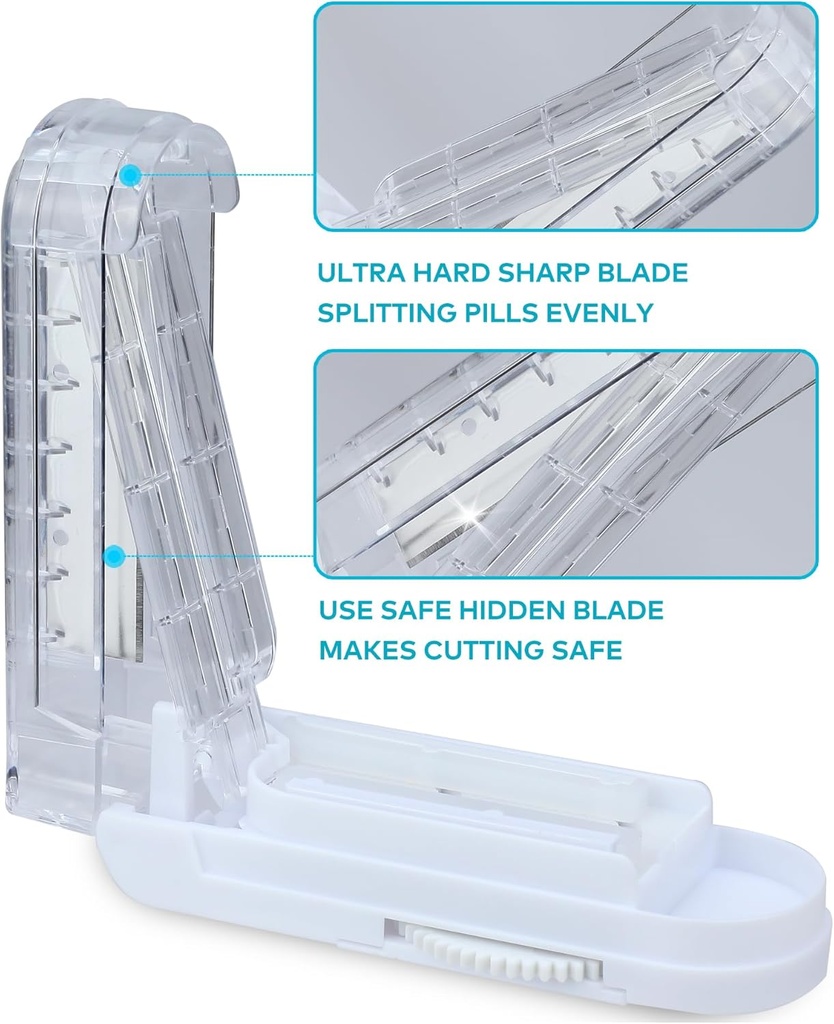 ULTRA HARD SHARP BLADE
SPLITTING PILLS EVENLY

USE SAFE HIDDEN BLADE
MAKES CUTTING SAFE