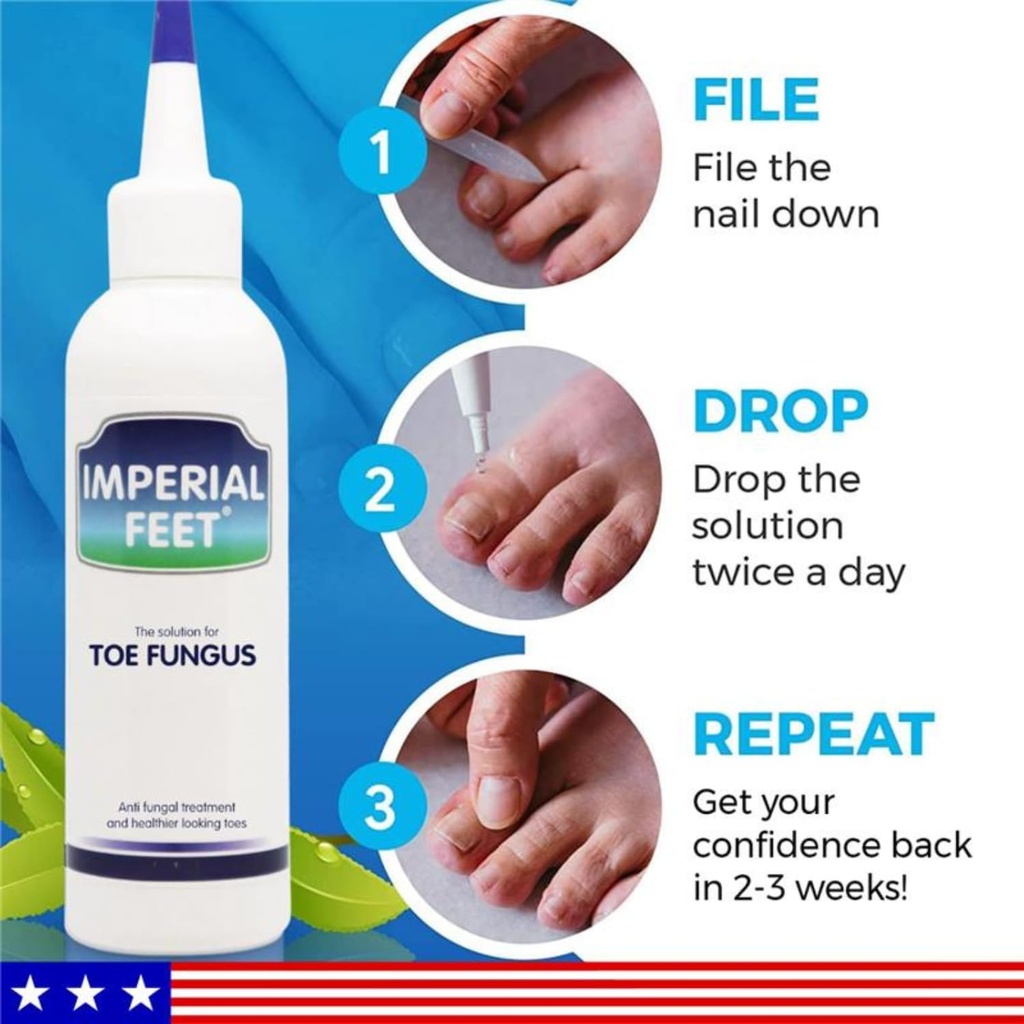 IMPERIAL FEET®

The solution for
TOE FUNGUS

Anti fungal treatment and healthier looking toes

1

FILE
File the nail down

2

DROP
Drop the solution twice a day

3

REPEAT
Get your confidence back in 2-3 weeks!