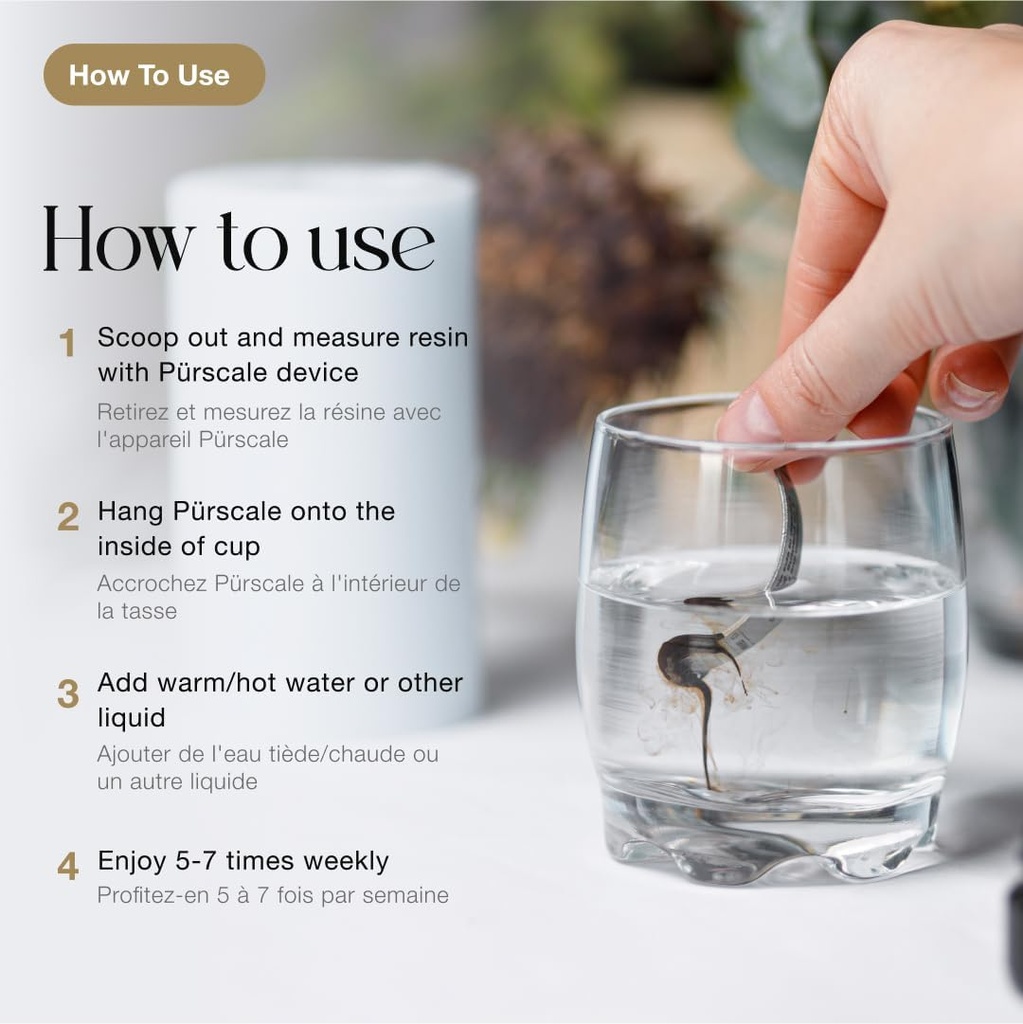 How To Use

How to use

1 Scoop out and measure resin with Pürscale device
Retirez et mesurez la résine avec l'appareil Pürscale

2 Hang Pürscale onto the inside of cup
Accrochez Pürscale à l'intérieur de la tasse

3 Add warm/hot water or other liquid
Ajouter de l'eau tiède/chaude ou un autre liquide

4 Enjoy 5-7 times weekly
Profitez-en 5 à 7 fois par semaine