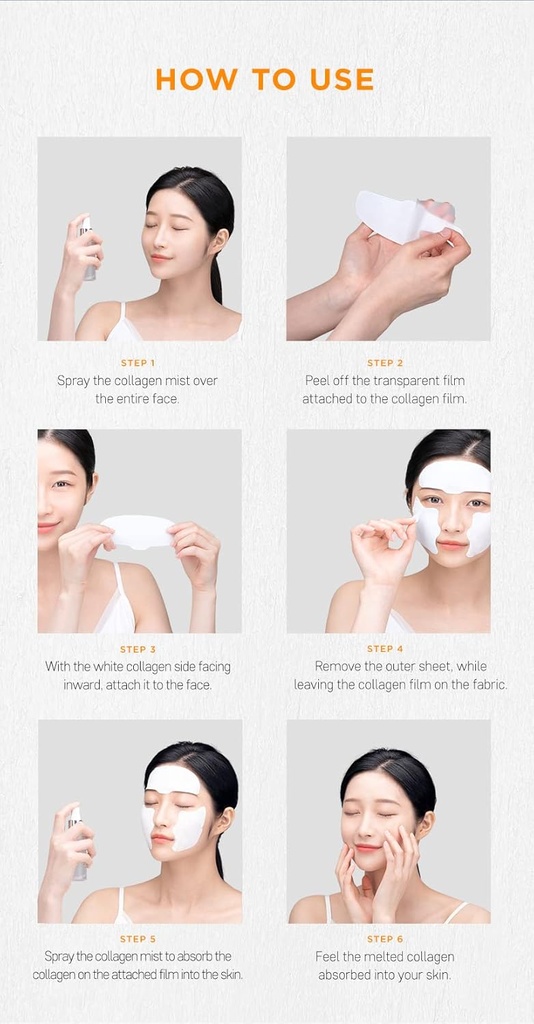 HOW TO USE

STEP 1
Spray the collagen mist over the entire face.

STEP 2
Peel off the transparent film attached to the collagen film.

STEP 3
With the white collagen side facing inward, attach it to the face.

STEP 4
Remove the outer sheet, while leaving the collagen film on the fabric.

STEP 5
Spray the collagen mist to absorb the collagen on the attached film into the skin.

STEP 6
Feel the melted collagen absorbed into your skin.