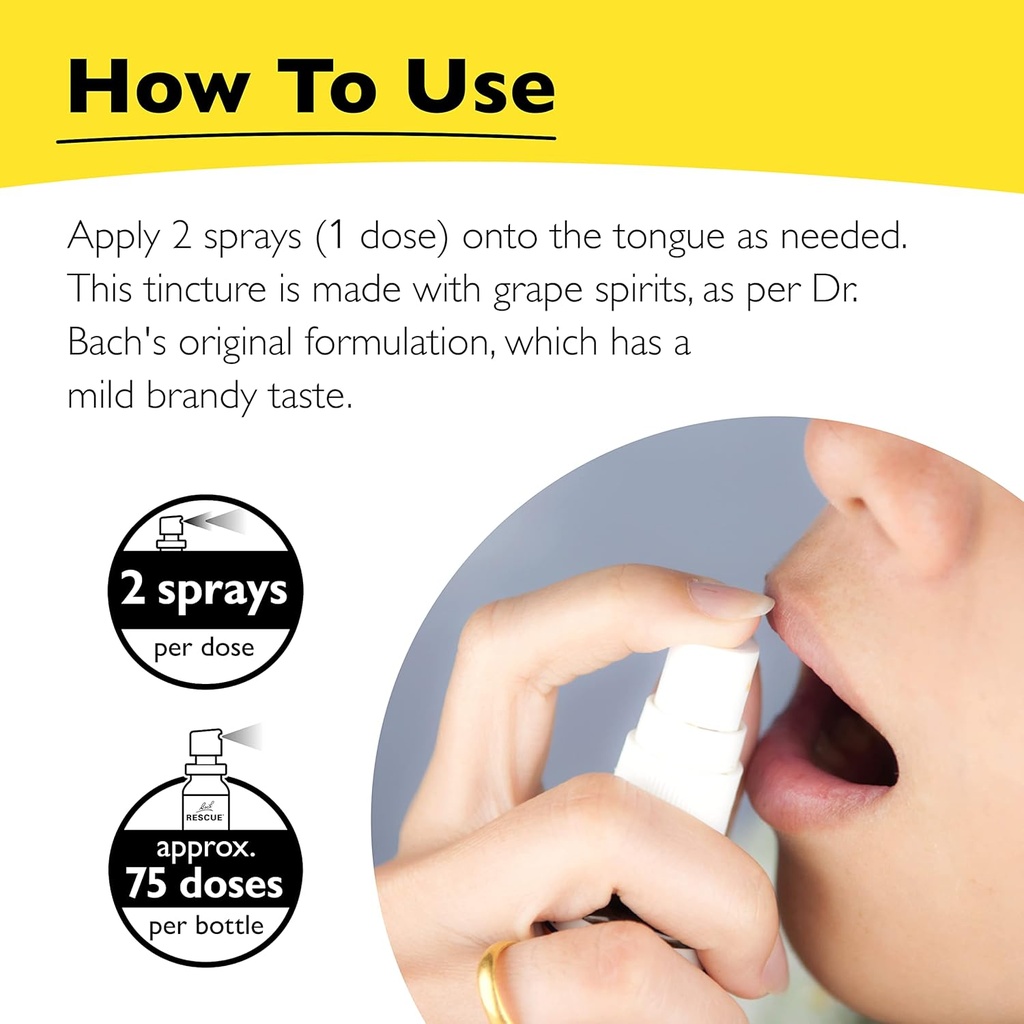 How To Use

Apply 2 sprays (1 dose) onto the tongue as needed. This tincture is made with grape spirits, as per Dr. Bach's original formulation, which has a mild brandy taste.

2 sprays
per dose

Bach
RESCUE
approx.
75 doses
per bottle