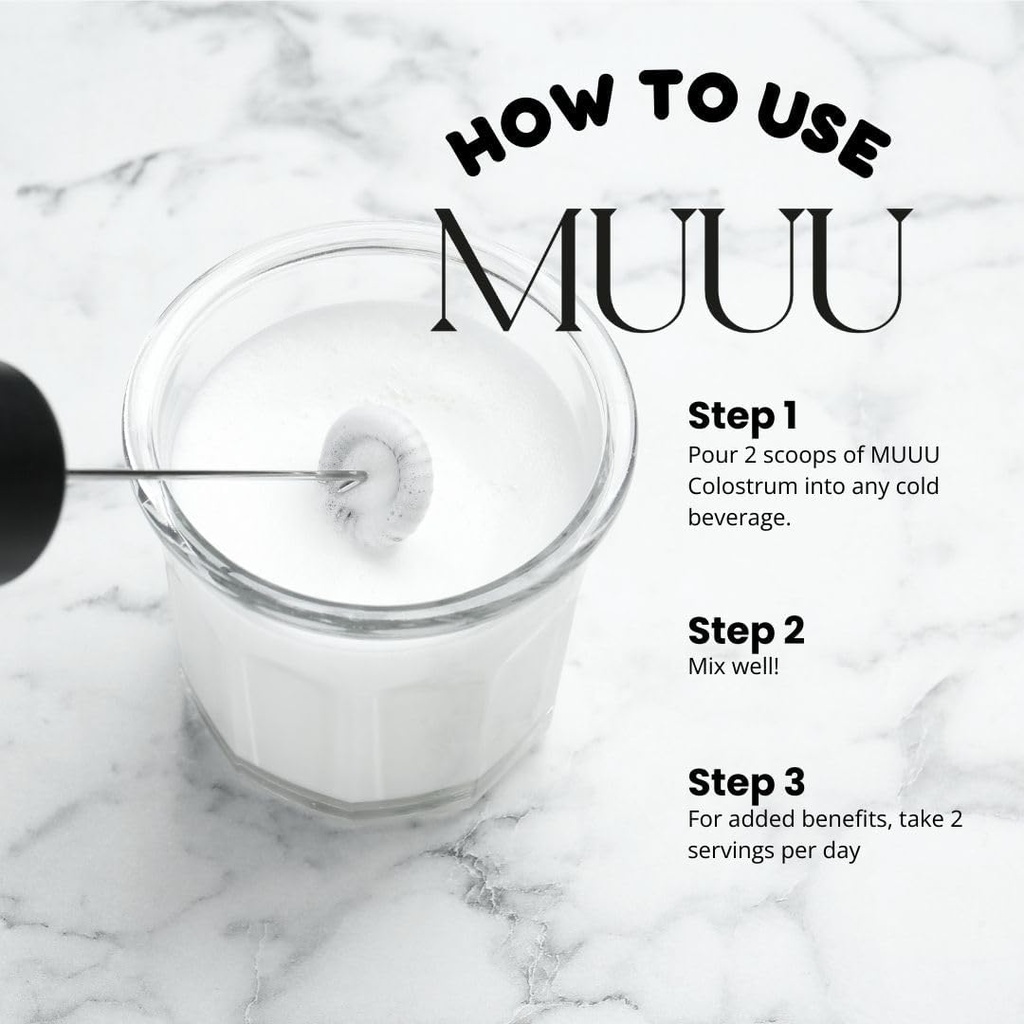 HOW TO USE
MUUU

Step 1
Pour 2 scoops of MUUU Colostrum into any cold beverage.

Step 2
Mix well!

Step 3
For added benefits, take 2 servings per day