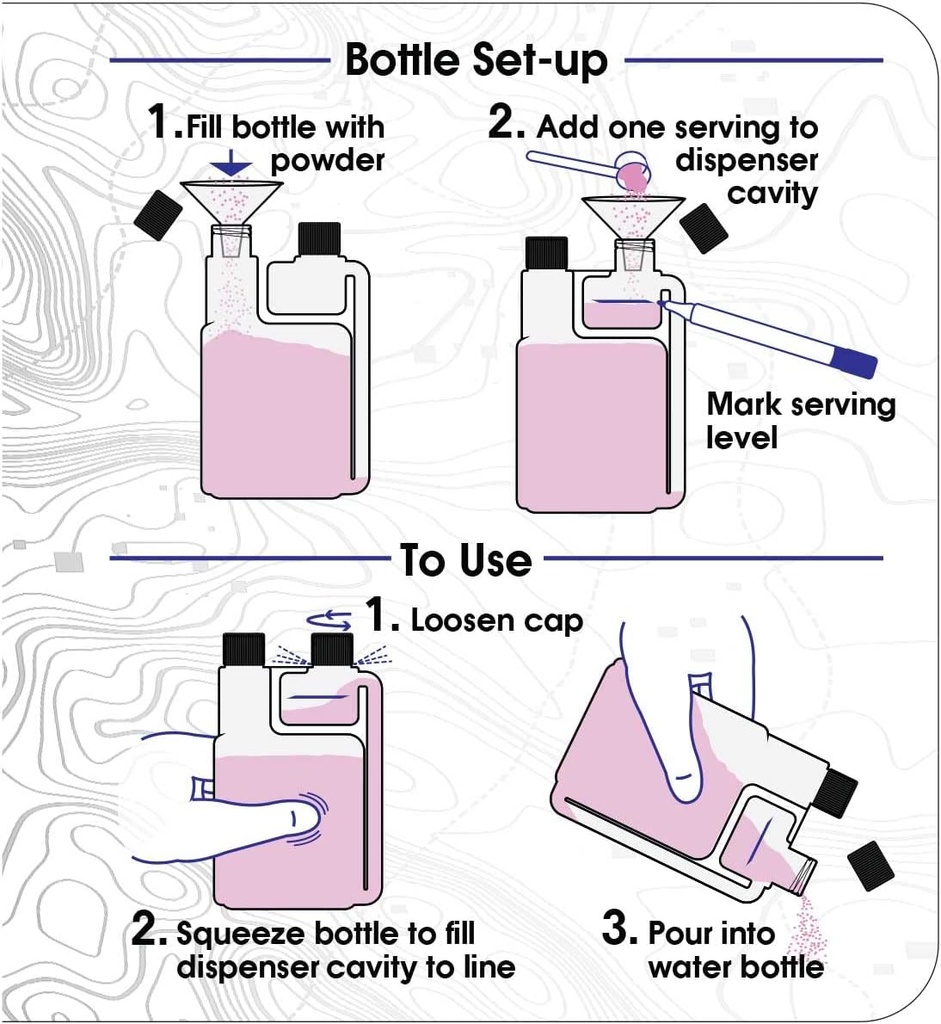 Bottle Set-up

1. Fill bottle with powder

2. Add one serving to dispenser cavity

Mark serving level

To Use

1. Loosen cap

2. Squeeze bottle to fill dispenser cavity to line

3. Pour into water bottle