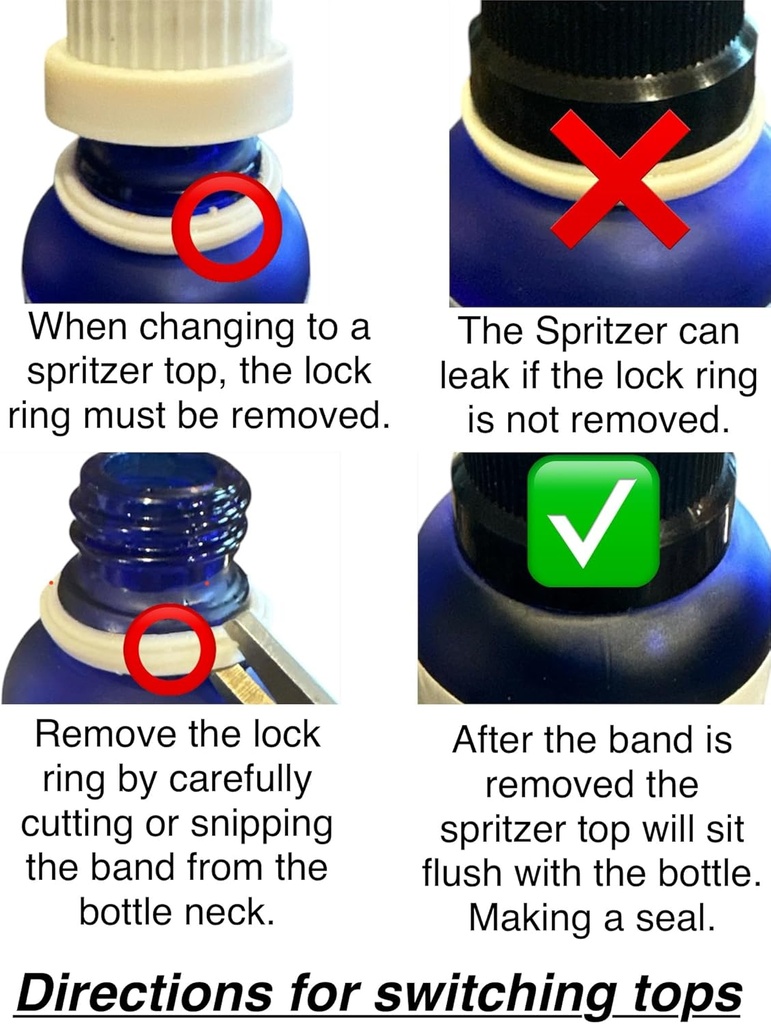 When changing to a spritzer top, the lock ring must be removed.

The Spritzer can leak if the lock ring is not removed.

Remove the lock ring by carefully cutting or snipping the band from the bottle neck.

After the band is removed the spritzer top will sit flush with the bottle. Making a seal.

Directions for switching tops