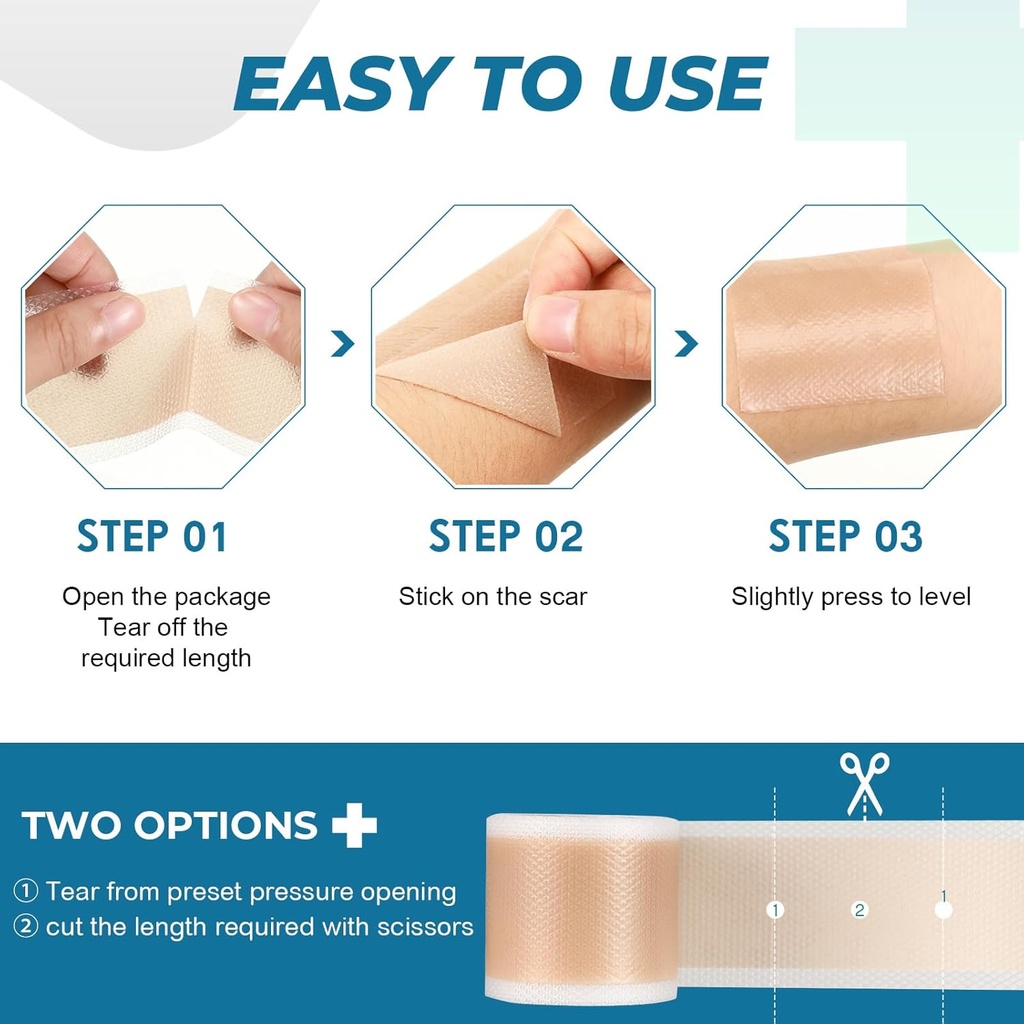 EASY TO USE

STEP 01

Open the package
Tear off the required length

STEP 02

Stick on the scar

STEP 03

Slightly press to level

TWO OPTIONS

① Tear from preset pressure opening
② cut the length required with scissors

1 2 1