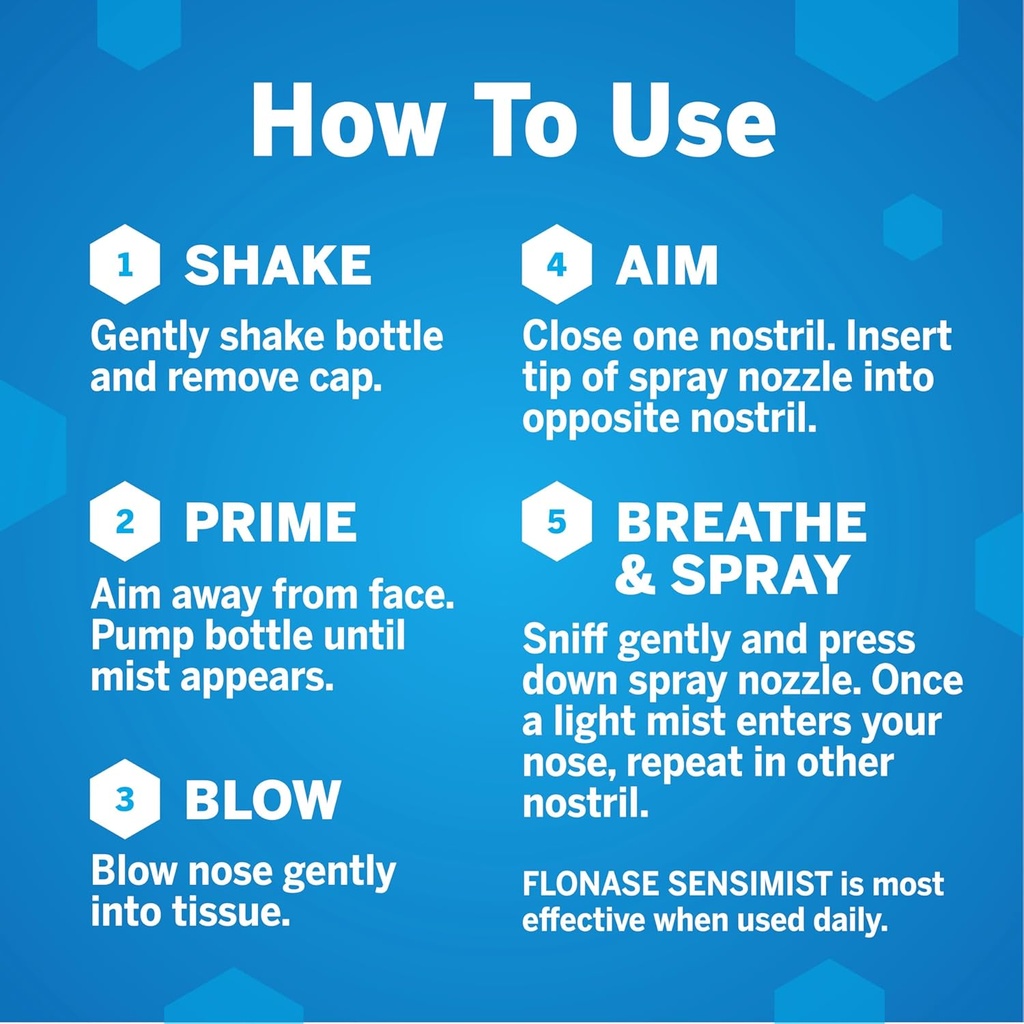 How To Use

1 SHAKE

Gently shake bottle and remove cap.

2 PRIME

Aim away from face. Pump bottle until mist appears.

3 BLOW

Blow nose gently into tissue.

4 AIM

Close one nostril. Insert tip of spray nozzle into opposite nostril.

5 BREATHE & SPRAY

Sniff gently and press down spray nozzle. Once a light mist enters your nose, repeat in other nostril.

FLONASE SENSIMIST is most effective when used daily.