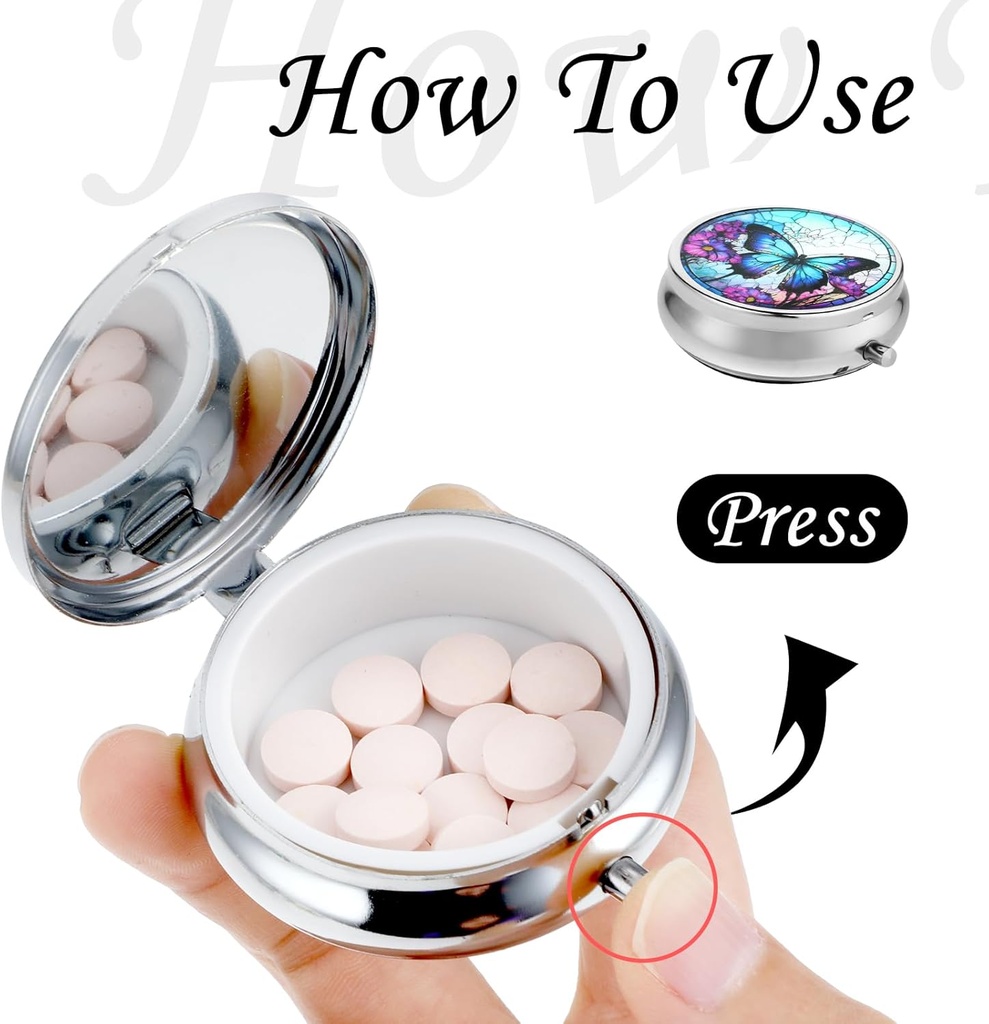 How?

How To Use

Press