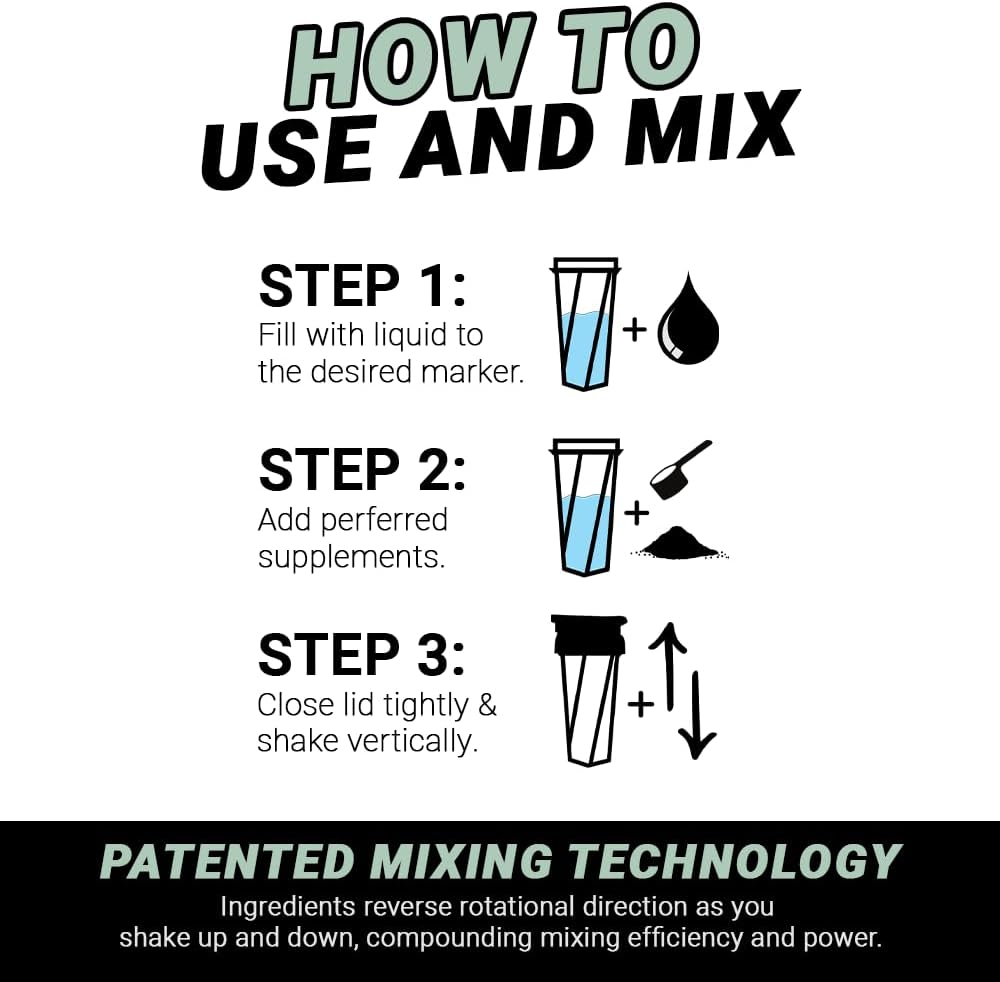 HOW TO
USE AND MIX

STEP 1:
Fill with liquid to the desired marker.

+

STEP 2:
Add perferred supplements.

+

STEP 3:
Close lid tightly & shake vertically.

+

PATENTED MIXING TECHNOLOGY
Ingredients reverse rotational direction as you shake up and down, compounding mixing efficiency and power.