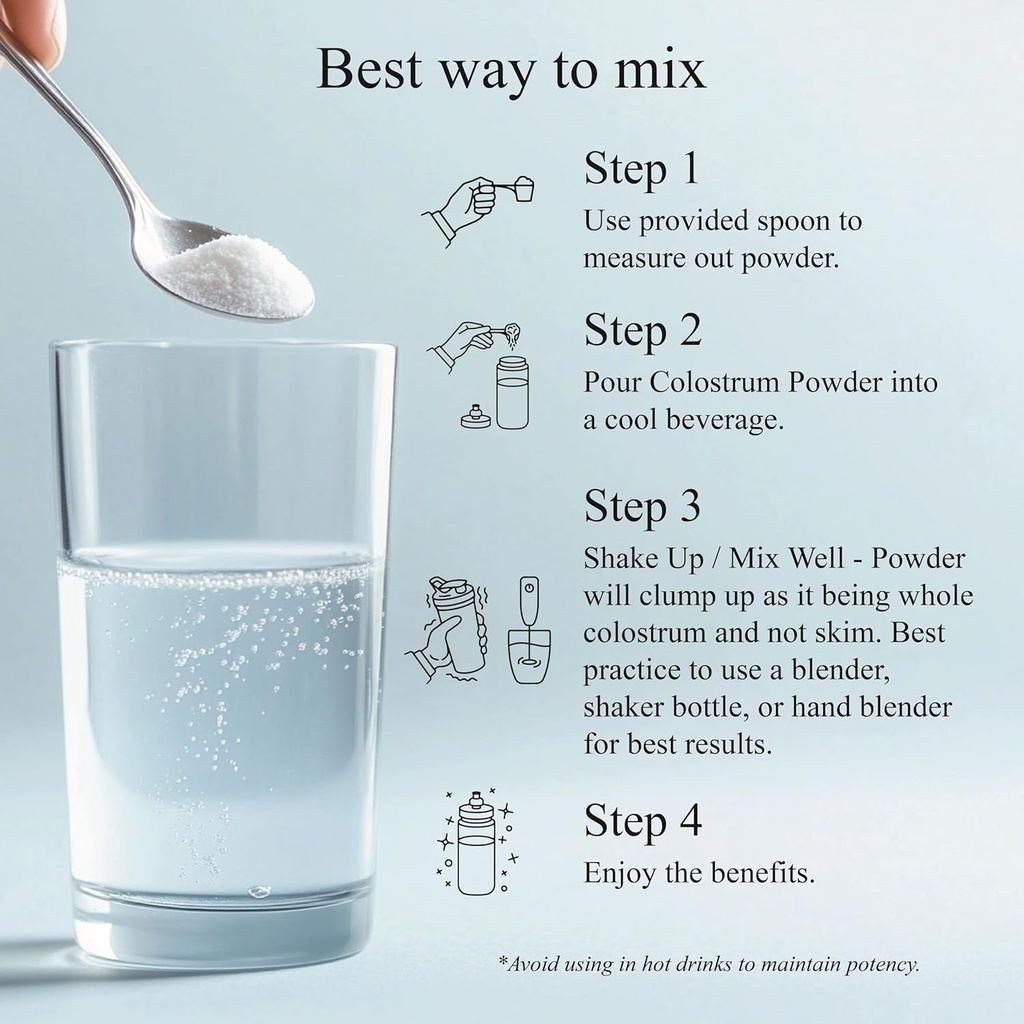 Best way to mix

Step 1
Use provided spoon to measure out powder.

Step 2
Pour Colostrum Powder into a cool beverage.

Step 3
Shake Up / Mix Well - Powder will clump up as it being whole colostrum and not skim. Best practice to use a blender, shaker bottle, or hand blender for best results.

Step 4
Enjoy the benefits.

*Avoid using in hot drinks to maintain potency.