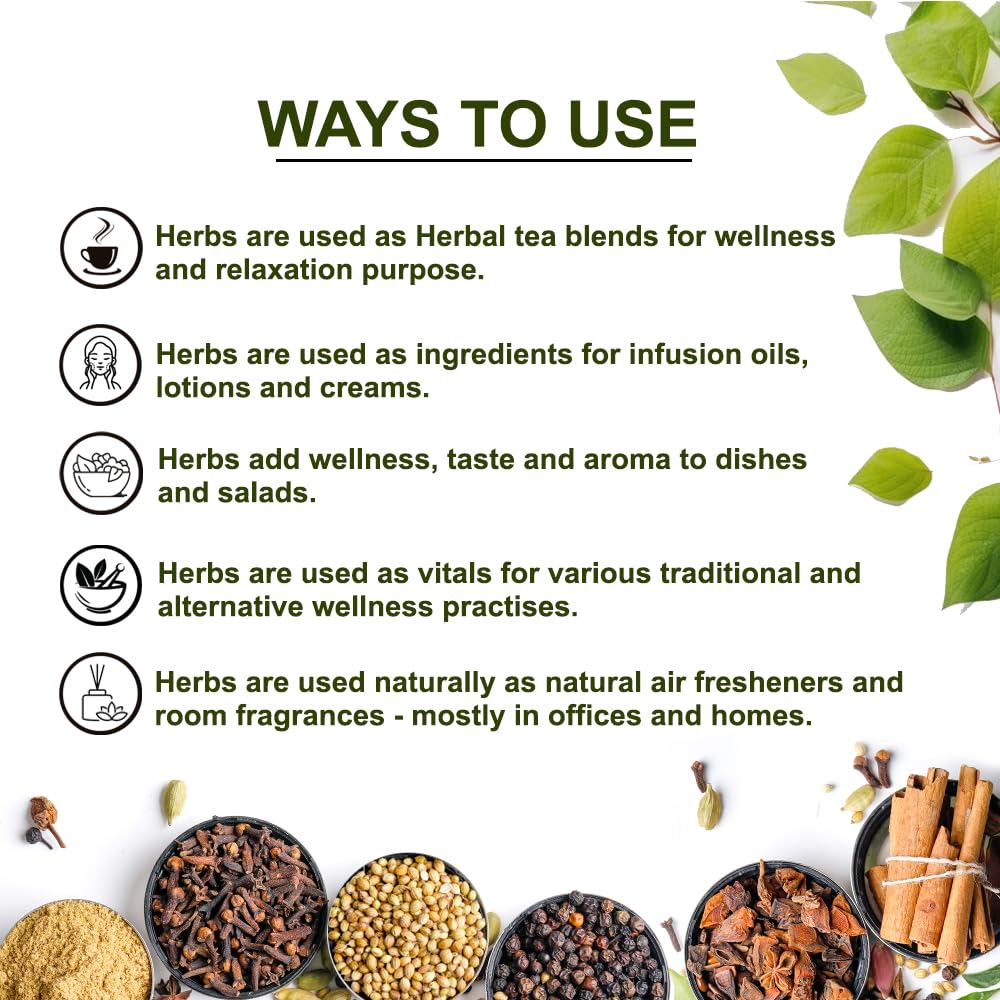 WAYS TO USE

Herbs are used as Herbal tea blends for wellness and relaxation purpose.

Herbs are used as ingredients for infusion oils, lotions and creams.

Herbs add wellness, taste and aroma to dishes and salads.

Herbs are used as vitals for various traditional and alternative wellness practises.

Herbs are used naturally as natural air fresheners and room fragrances - mostly in offices and homes.