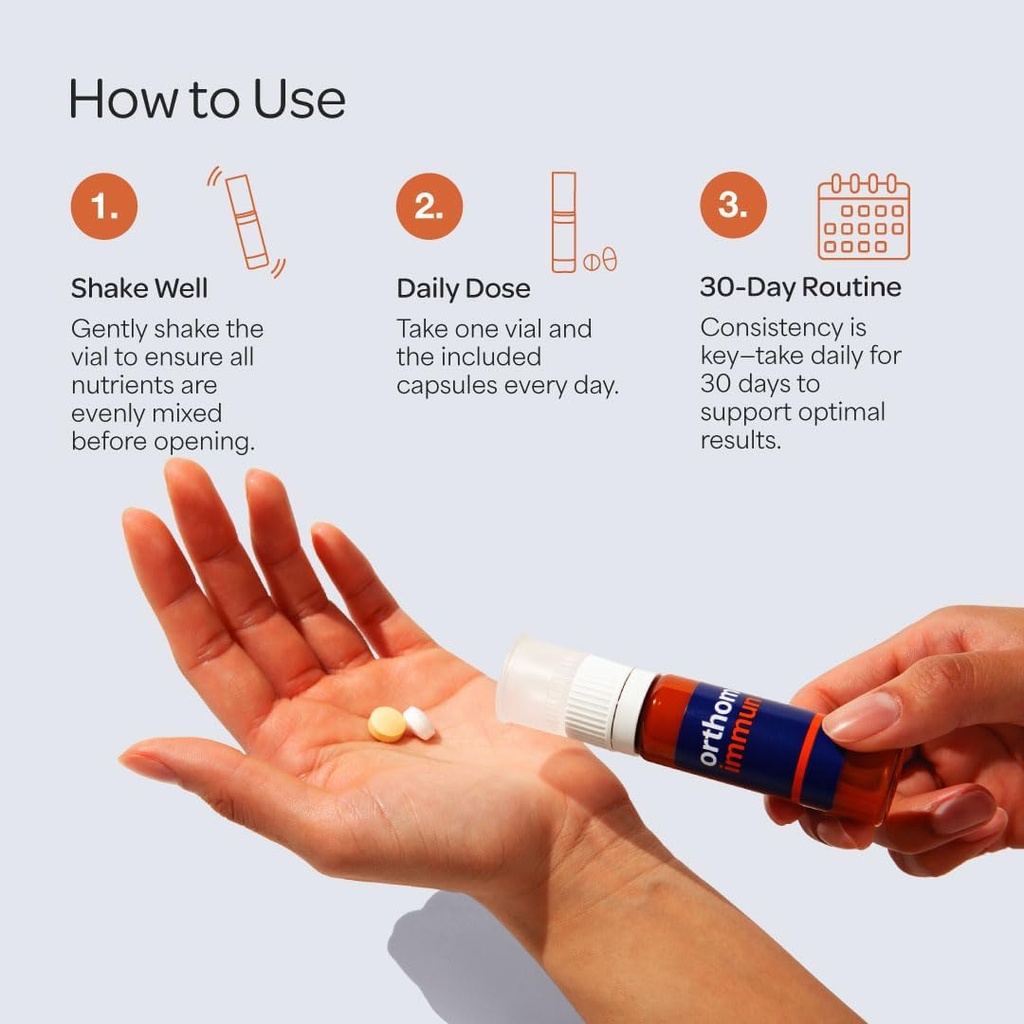 How to Use

1.

Shake Well

Gently shake the vial to ensure all nutrients are evenly mixed before opening.

2.

Daily Dose

Take one vial and the included capsules every day.

3.

30-Day Routine

Consistency is key—take daily for 30 days to support optimal results.

orthom
immun