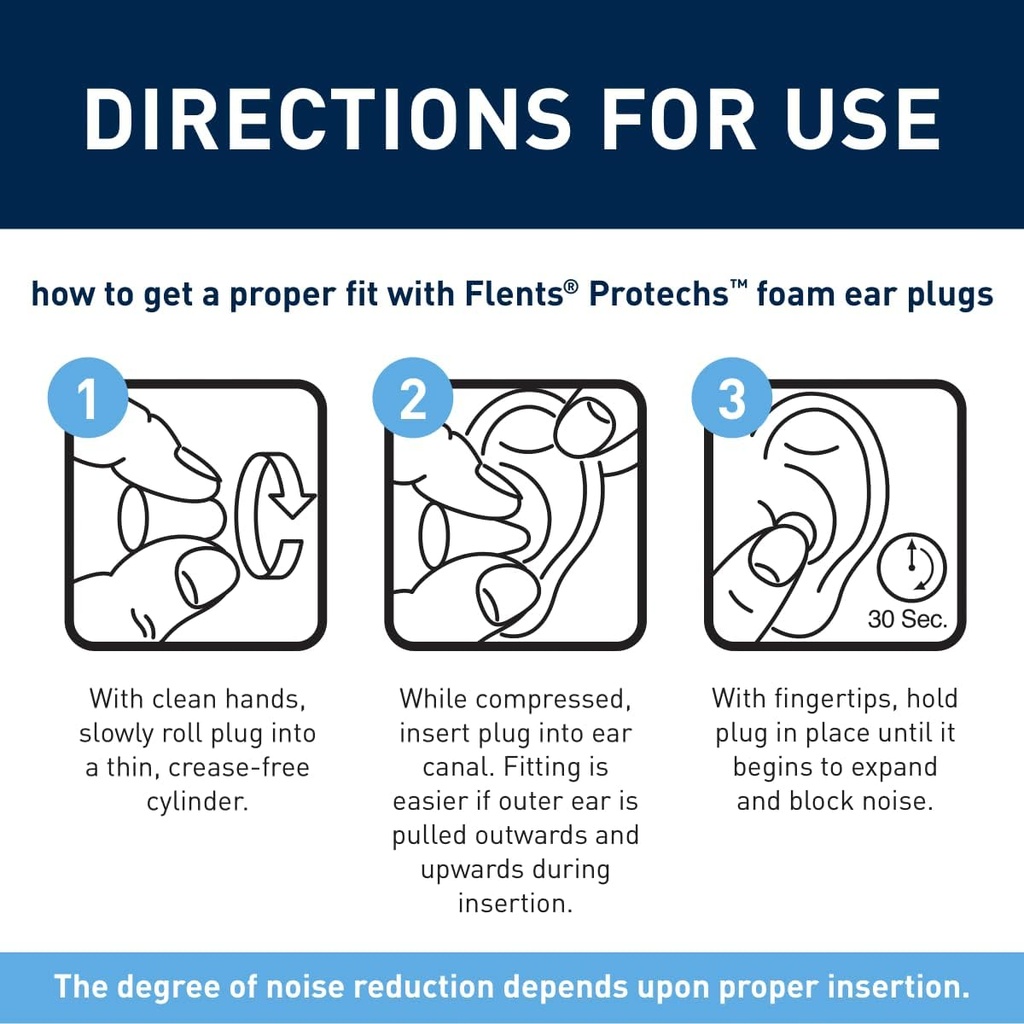 DIRECTIONS FOR USE

how to get a proper fit with Flents® Protechs™ foam ear plugs

1

With clean hands, slowly roll plug into a thin, crease-free cylinder.

2

While compressed, insert plug into ear canal. Fitting is easier if outer ear is pulled outwards and upwards during insertion.

3

30 Sec.

With fingertips, hold plug in place until it begins to expand and block noise.

The degree of noise reduction depends upon proper insertion.