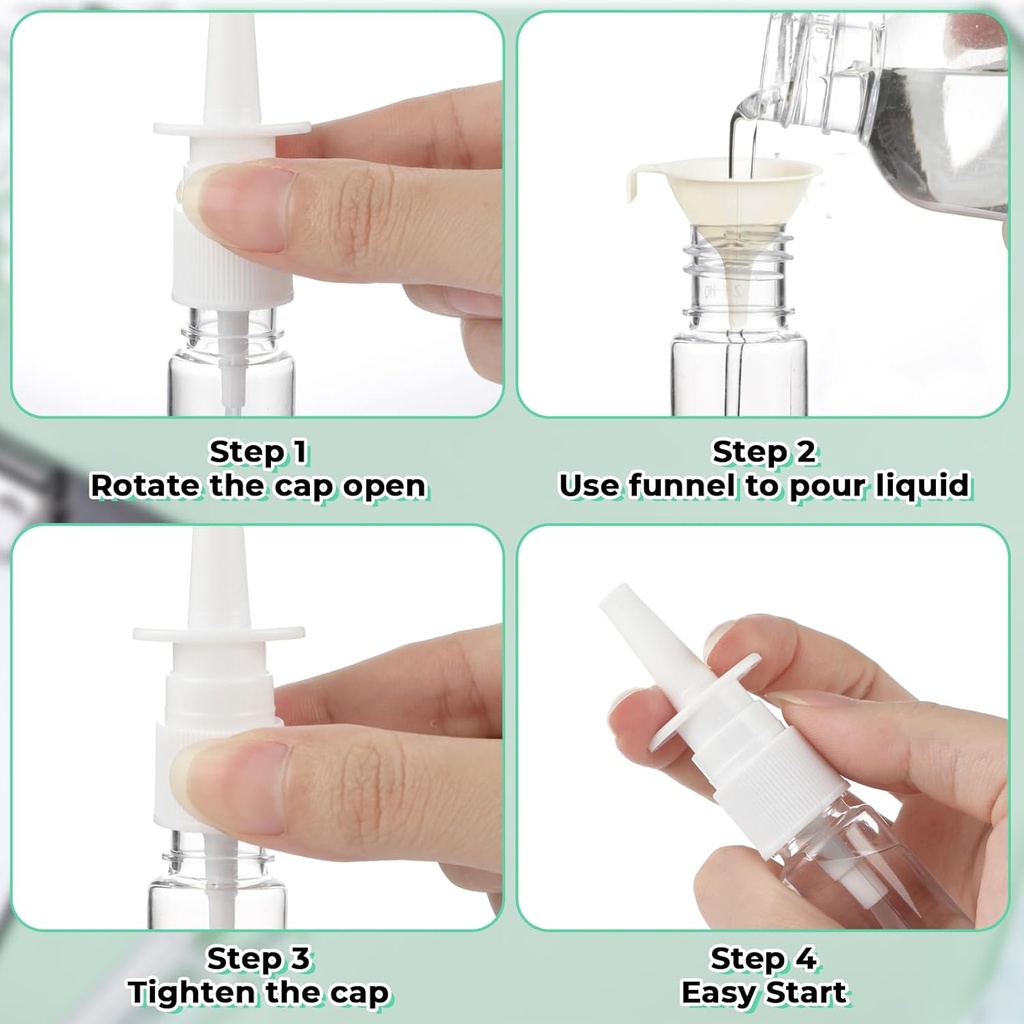 Step 1
Rotate the cap open

Step 2
Use funnel to pour liquid

Step 3
Tighten the cap

Step 4
Easy Start