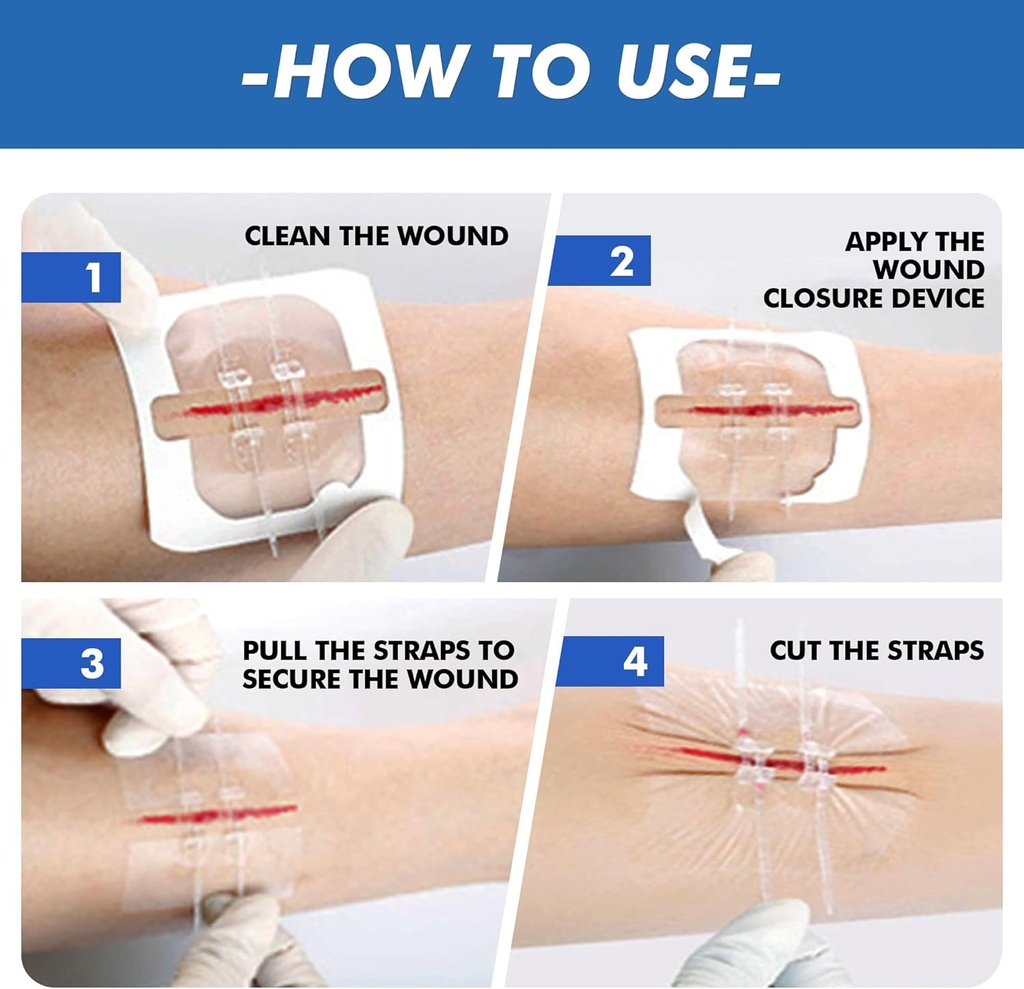 -HOW TO USE-

1
CLEAN THE WOUND

2
APPLY THE WOUND CLOSURE DEVICE

3
PULL THE STRAPS TO SECURE THE WOUND

4
CUT THE STRAPS