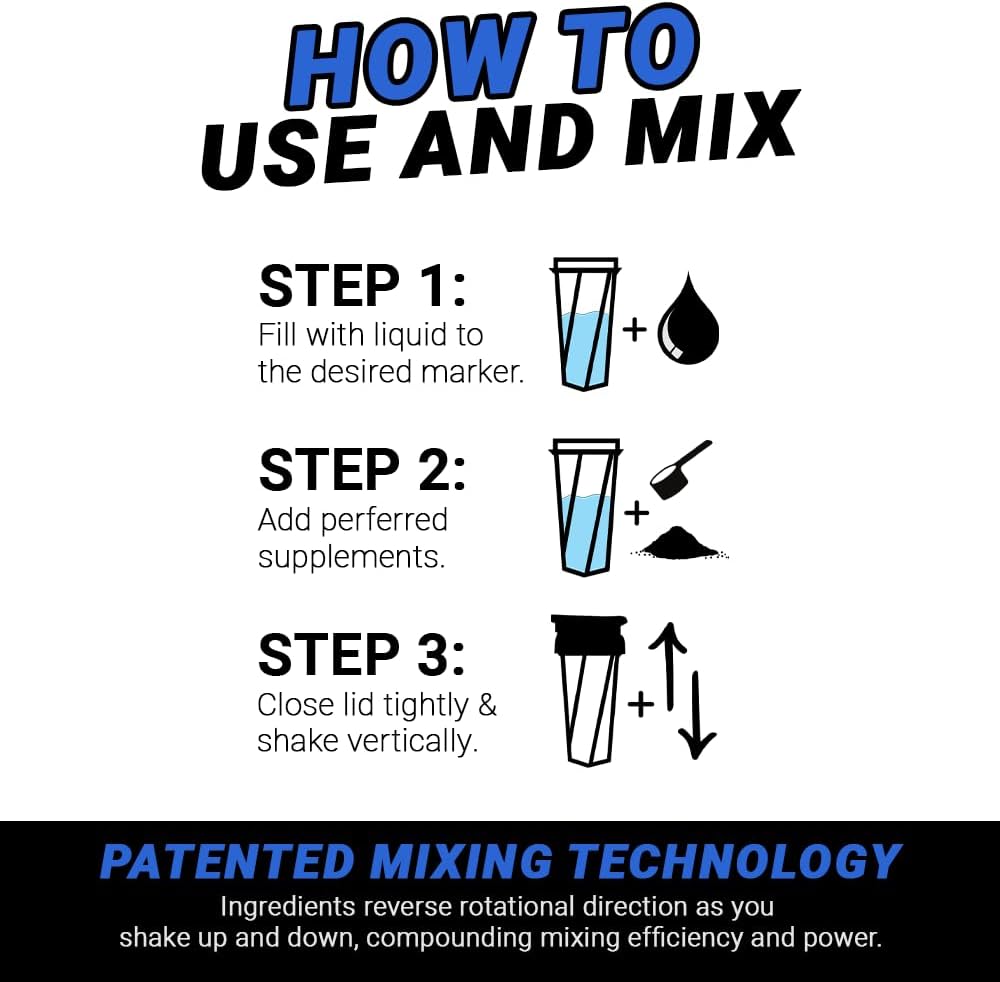 HOW TO
USE AND MIX

STEP 1:
Fill with liquid to the desired marker.

+

STEP 2:
Add perferred supplements.

+

STEP 3:
Close lid tightly & shake vertically.

+

PATENTED MIXING TECHNOLOGY
Ingredients reverse rotational direction as you shake up and down, compounding mixing efficiency and power.