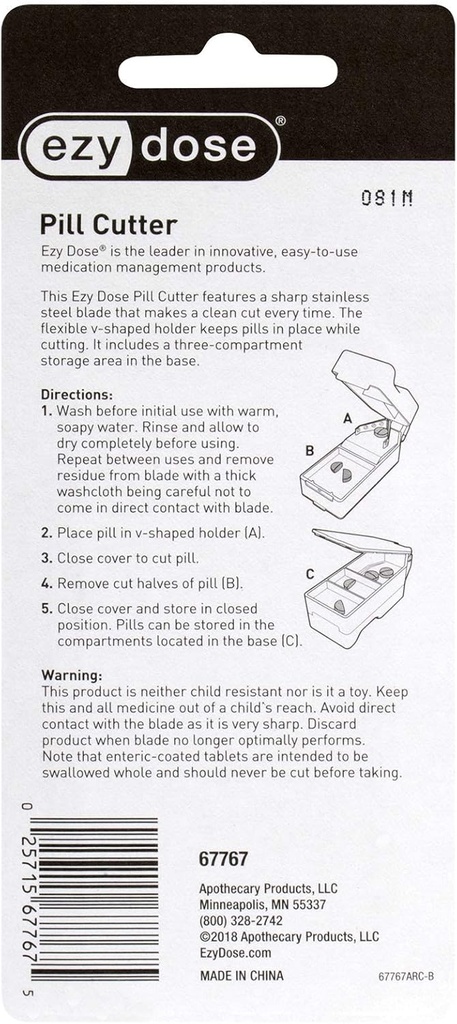 ezy dose®

081M

Pill Cutter

Ezy Dose® is the leader in innovative, easy-to-use medication management products.

This Ezy Dose Pill Cutter features a sharp stainless steel blade that makes a clean cut every time. The flexible v-shaped holder keeps pills in place while cutting. It includes a three-compartment storage area in the base.

Directions:
1. Wash before initial use with warm, soapy water. Rinse and allow to dry completely before using. Repeat between uses and remove residue from blade with a thick washcloth being careful not to come in direct contact with blade.
2. Place pill in v-shaped holder (A).
3. Close cover to cut pill.
4. Remove cut halves of pill (B).
5. Close cover and store in closed position. Pills can be stored in the compartments located in the base (C).

A
B
C

Warning:
This product is neither child resistant nor is it a toy. Keep this and all medicine out of a child's reach. Avoid direct contact with the blade as it is very sharp. Discard product when blade no longer optimally performs. Note that enteric-coated tablets are intended to be swallowed whole and should never be cut before taking.

0 25715 67767 5

67767

Apothecary Products, LLC
Minneapolis, MN 55337
(800) 328-2742
©2018 Apothecary Products, LLC
EzyDose.com

MADE IN CHINA

67767ARC-B