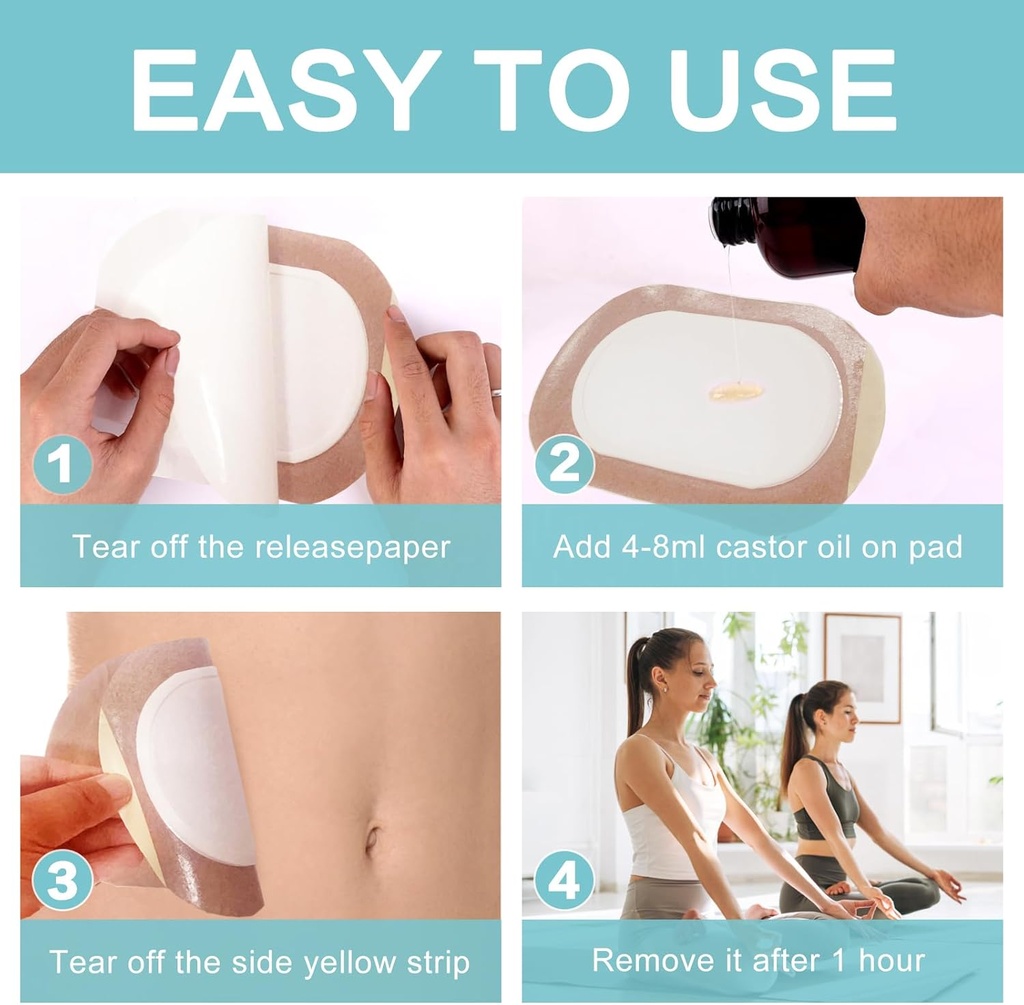 EASY TO USE

1

Tear off the releasepaper

2

Add 4-8ml castor oil on pad

3

Tear off the side yellow strip

4

Remove it after 1 hour