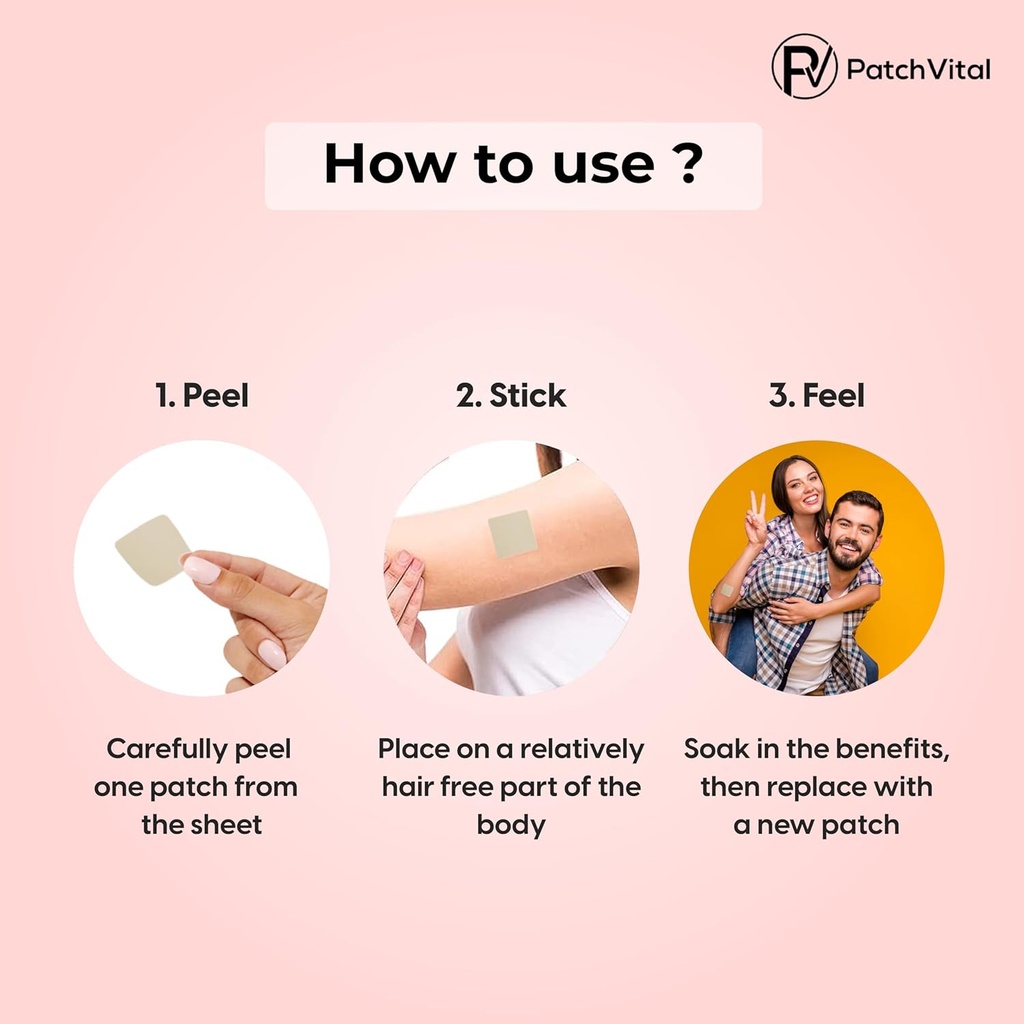 PV PatchVital

How to use ?

1. Peel

Carefully peel one patch from the sheet

2. Stick

Place on a relatively hair free part of the body

3. Feel

Soak in the benefits, then replace with a new patch