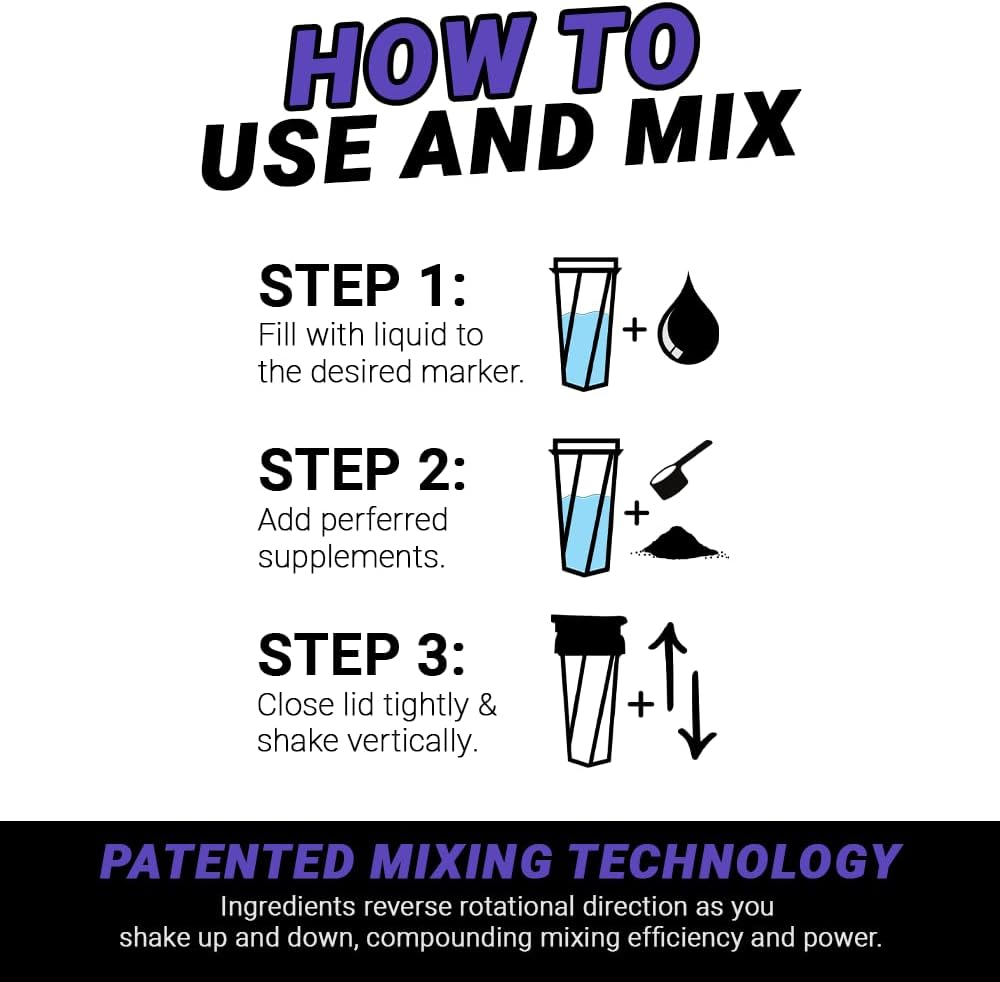 HOW TO
USE AND MIX

STEP 1:
Fill with liquid to the desired marker.

+

STEP 2:
Add perferred supplements.

+

STEP 3:
Close lid tightly & shake vertically.

+

PATENTED MIXING TECHNOLOGY
Ingredients reverse rotational direction as you shake up and down, compounding mixing efficiency and power.