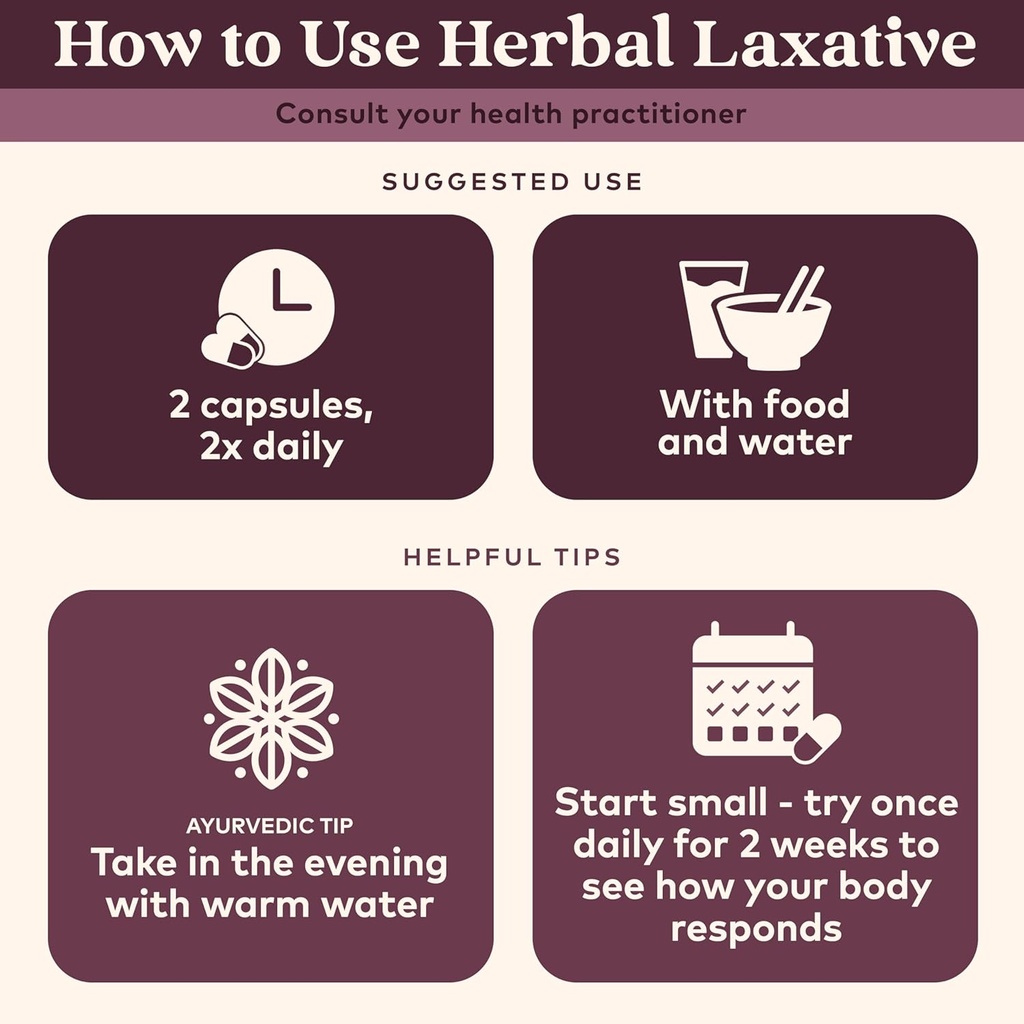 How to Use Herbal Laxative

Consult your health practitioner

SUGGESTED USE

2 capsules, 2x daily

With food and water

HELPFUL TIPS

AYURVEDIC TIP
Take in the evening with warm water

Start small - try once daily for 2 weeks to see how your body responds