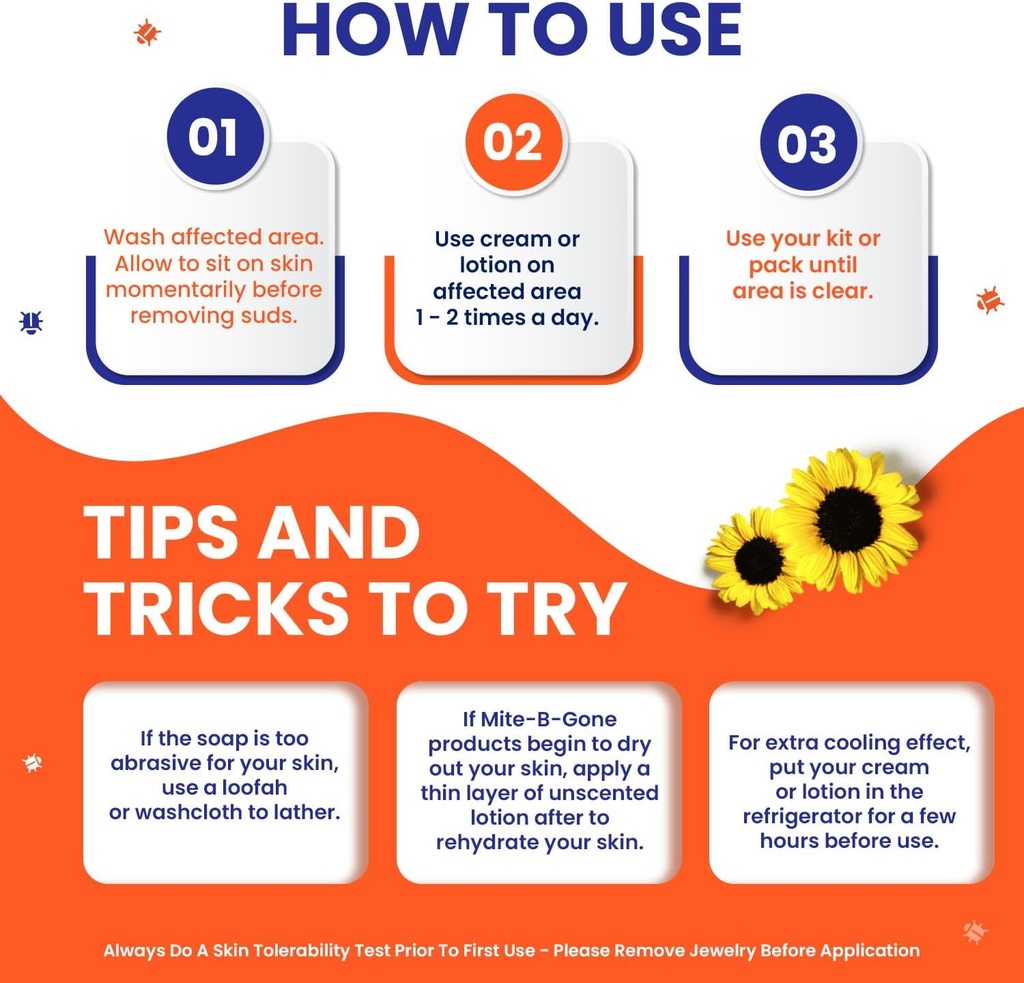 HOW TO USE

01

Wash affected area. Allow to sit on skin momentarily before removing suds.

02

Use cream or lotion on affected area 1 - 2 times a day.

03

Use your kit or pack until area is clear.

TIPS AND TRICKS TO TRY

If the soap is too abrasive for your skin, use a loofah or washcloth to lather.

If Mite-B-Gone products begin to dry out your skin, apply a thin layer of unscented lotion after to rehydrate your skin.

For extra cooling effect, put your cream or lotion in the refrigerator for a few hours before use.

Always Do A Skin Tolerability Test Prior To First Use - Please Remove Jewelry Before Application