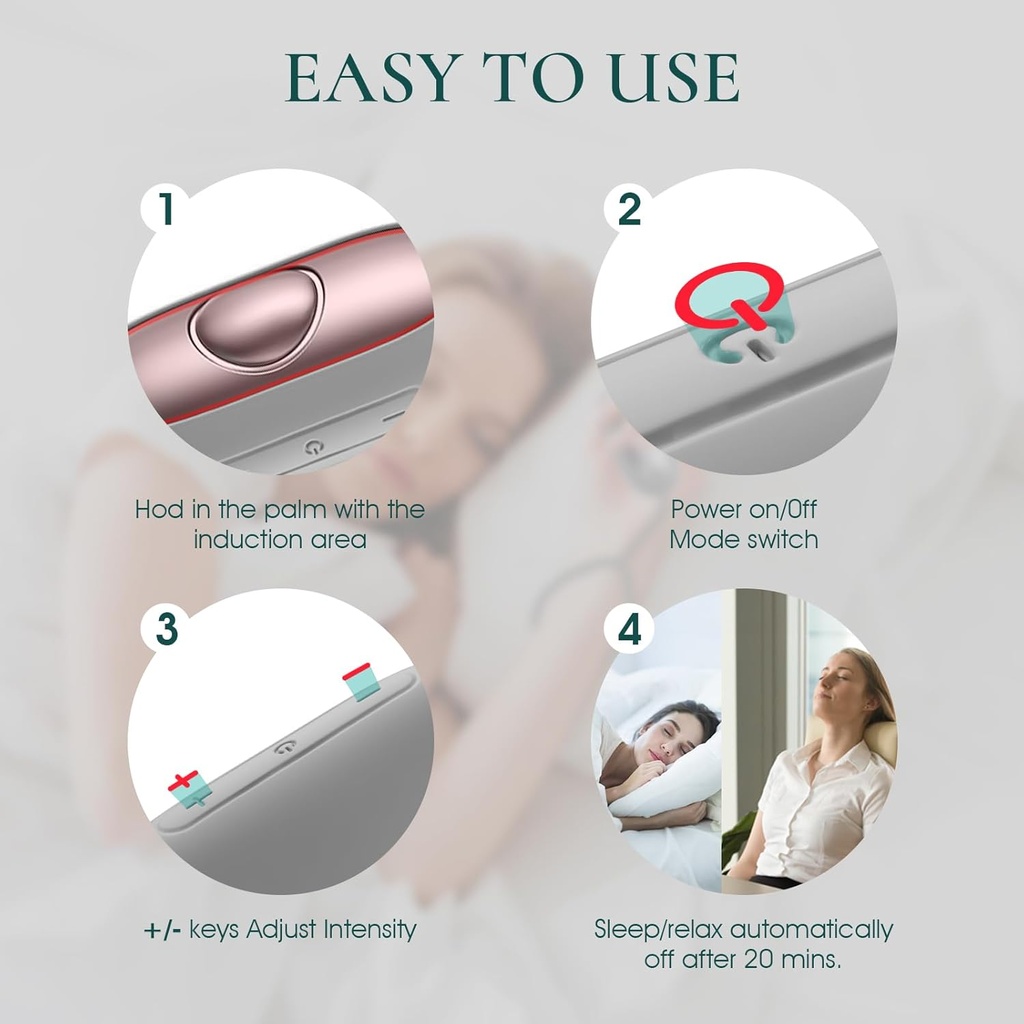 EASY TO USE

1

Hod in the palm with the induction area

2

Power on/Off Mode switch

3

+/- keys Adjust Intensity

4

Sleep/relax automatically off after 20 mins.