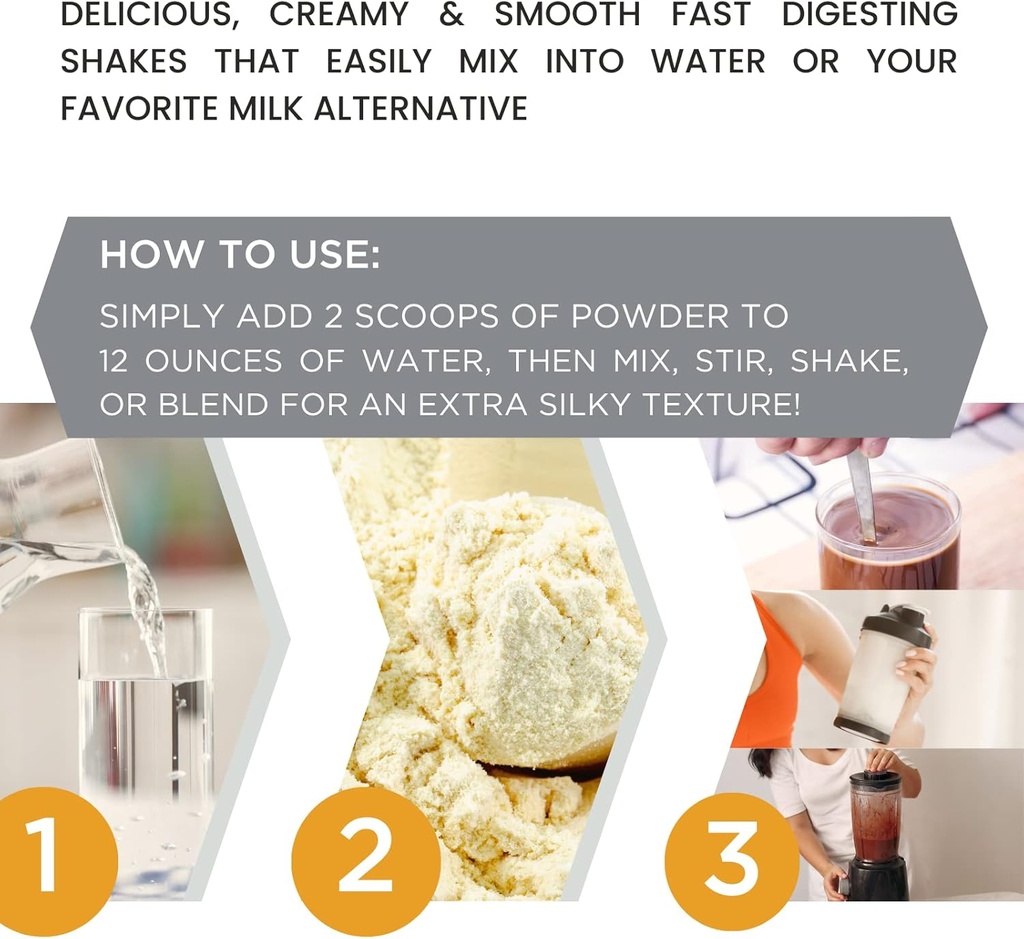 DELICIOUS, CREAMY & SMOOTH FAST DIGESTING SHAKES THAT EASILY MIX INTO WATER OR YOUR FAVORITE MILK ALTERNATIVE

HOW TO USE:

SIMPLY ADD 2 SCOOPS OF POWDER TO 12 OUNCES OF WATER, THEN MIX, STIR, SHAKE, OR BLEND FOR AN EXTRA SILKY TEXTURE!

1

2

3