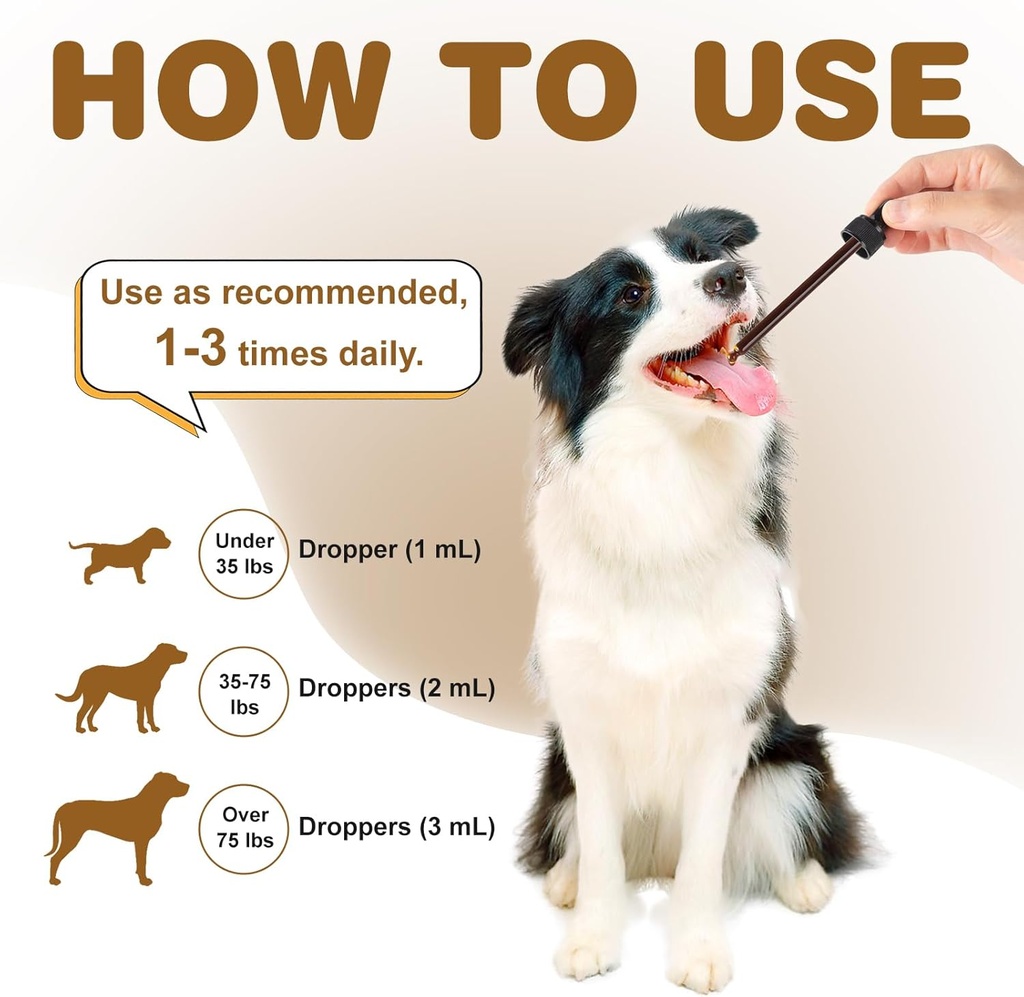 HOW TO USE

Use as recommended, 1-3 times daily.

Under 35 lbs Dropper (1 mL)

35-75 lbs Droppers (2 mL)

Over 75 lbs Droppers (3 mL)