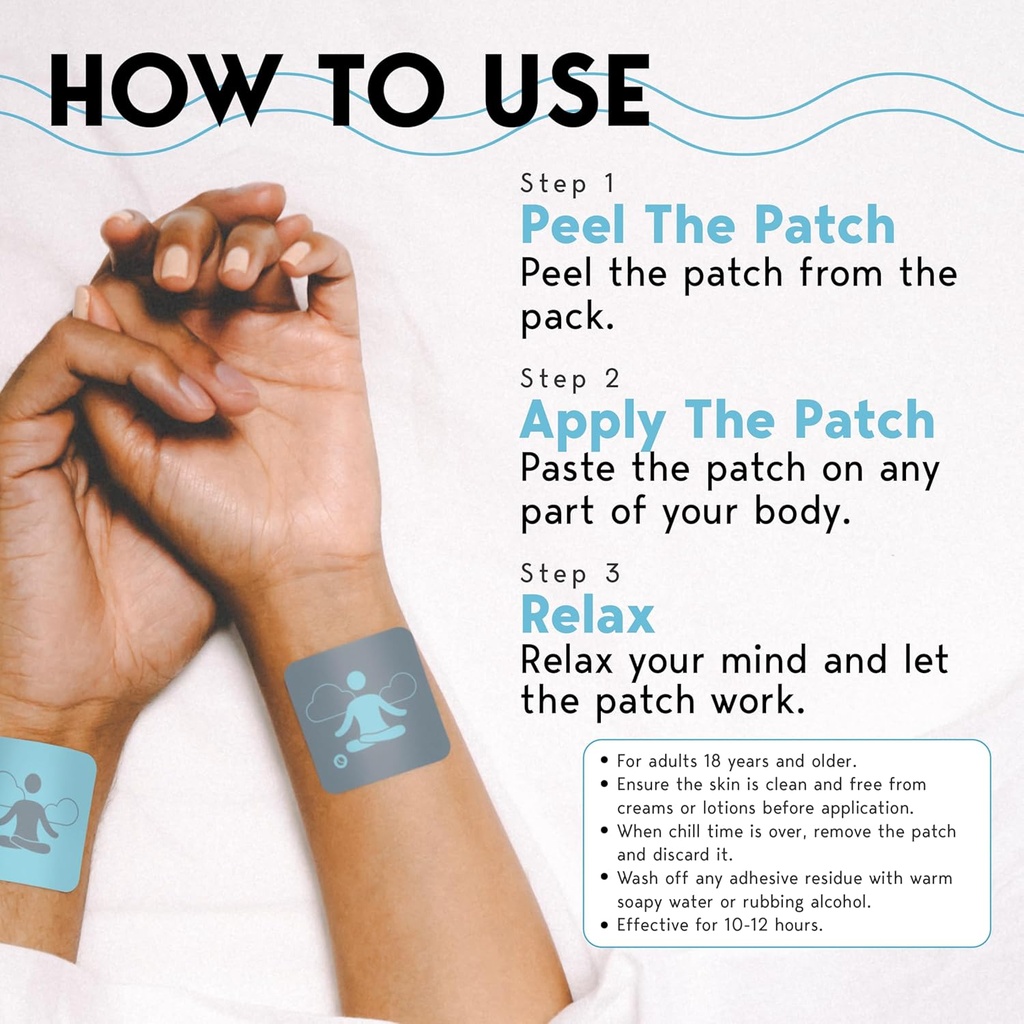 HOW TO USE

Step 1
Peel The Patch
Peel the patch from the pack.

Step 2
Apply The Patch
Paste the patch on any part of your body.

Step 3
Relax
Relax your mind and let the patch work.

• For adults 18 years and older.
• Ensure the skin is clean and free from creams or lotions before application.
• When chill time is over, remove the patch and discard it.
• Wash off any adhesive residue with warm soapy water or rubbing alcohol.
• Effective for 10-12 hours.