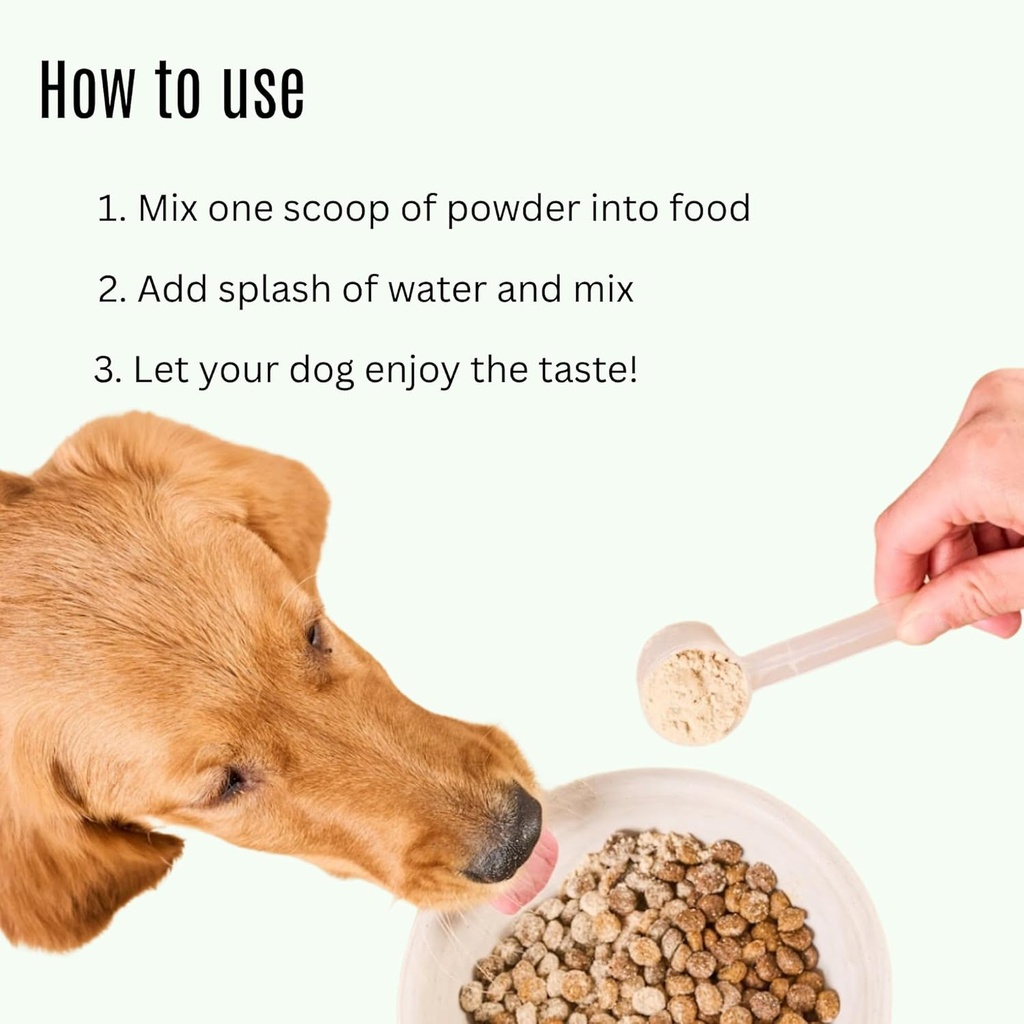 How to use

1. Mix one scoop of powder into food

2. Add splash of water and mix

3. Let your dog enjoy the taste!