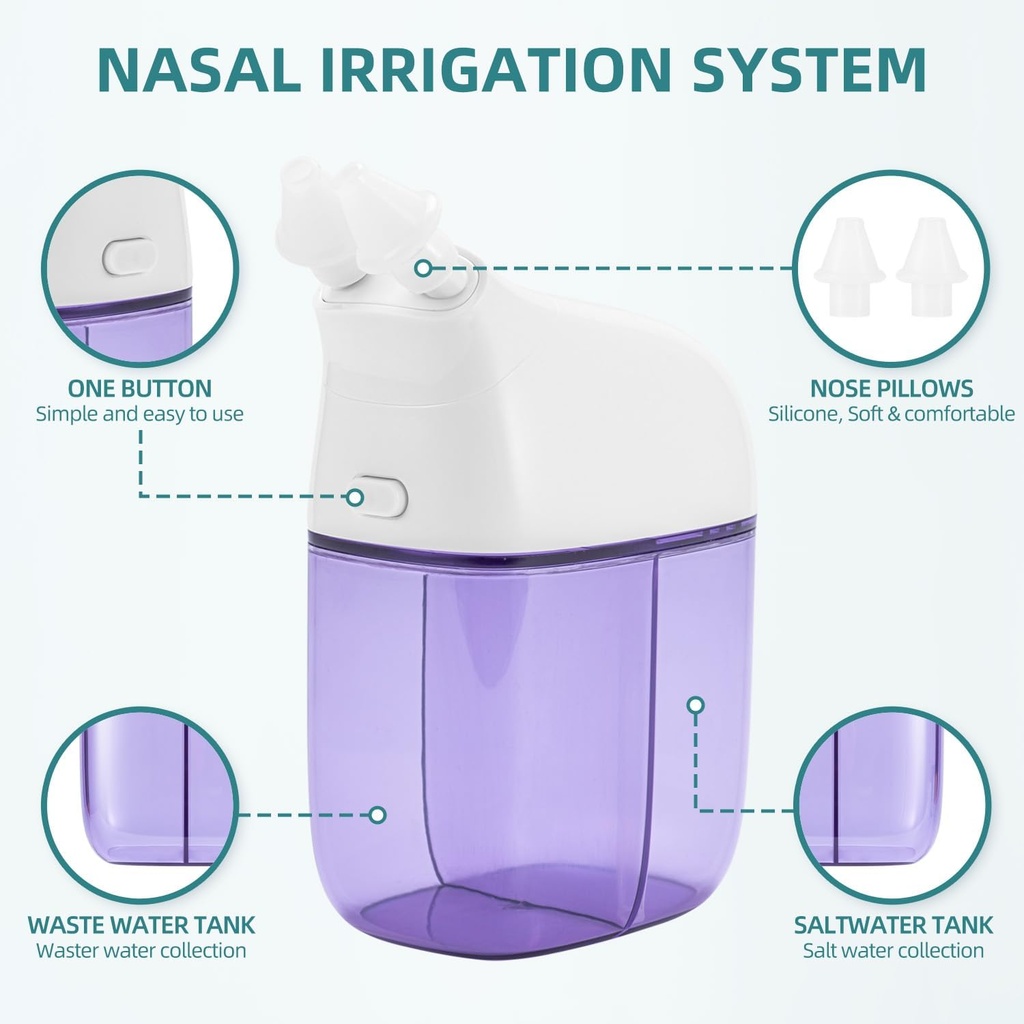 NASAL IRRIGATION SYSTEM

ONE BUTTON
Simple and easy to use

NOSE PILLOWS
Silicone, Soft & comfortable

WASTE WATER TANK
Waster water collection

SALTWATER TANK
Salt water collection