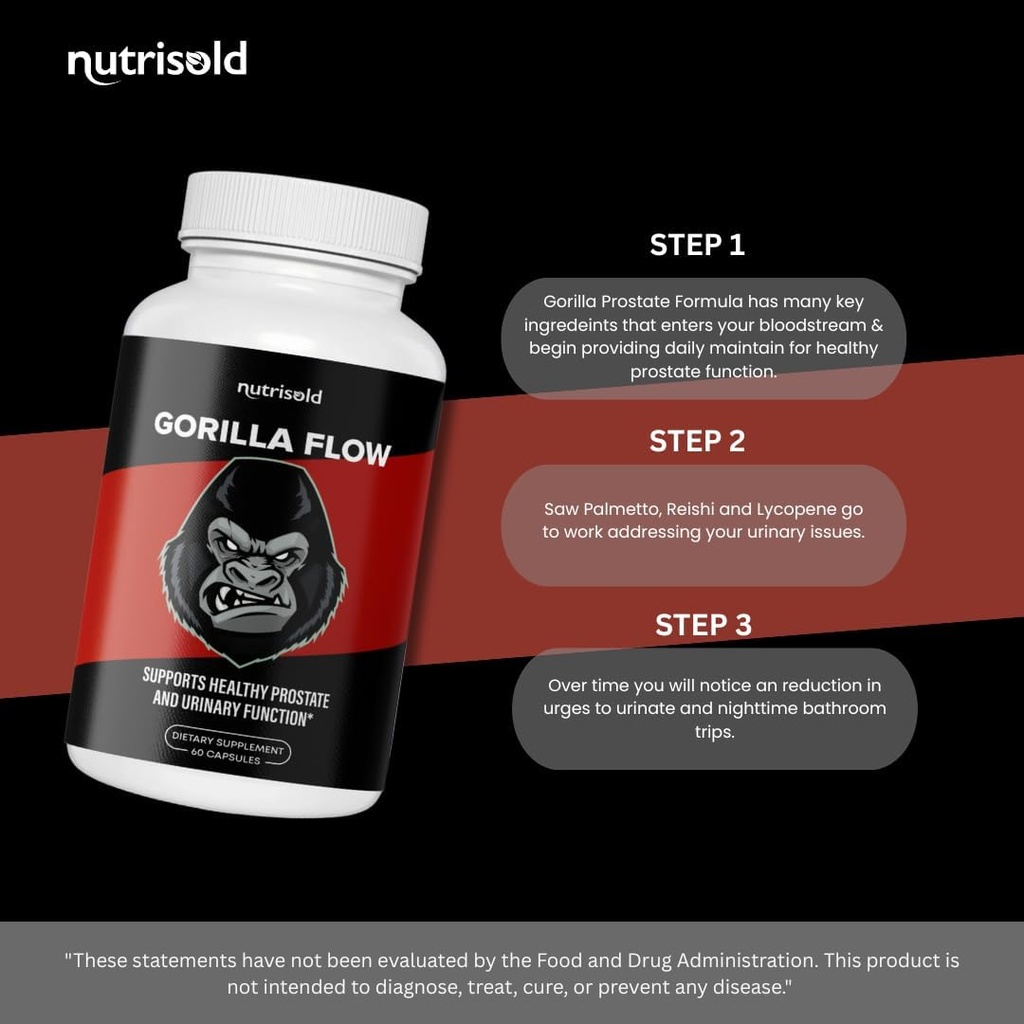 nutrisold

nutrisold
GORILLA FLOW
SUPPORTS HEALTHY PROSTATE AND URINARY FUNCTION*
DIETARY SUPPLEMENT
60 CAPSULES

STEP 1

Gorilla Prostate Formula has many key ingredeints that enters your bloodstream & begin providing daily maintain for healthy prostate function.

STEP 2

Saw Palmetto, Reishi and Lycopene go to work addressing your urinary issues.

STEP 3

Over time you will notice an reduction in urges to urinate and nighttime bathroom trips.

"These statements have not been evaluated by the Food and Drug Administration. This product is not intended to diagnose, treat, cure, or prevent any disease."