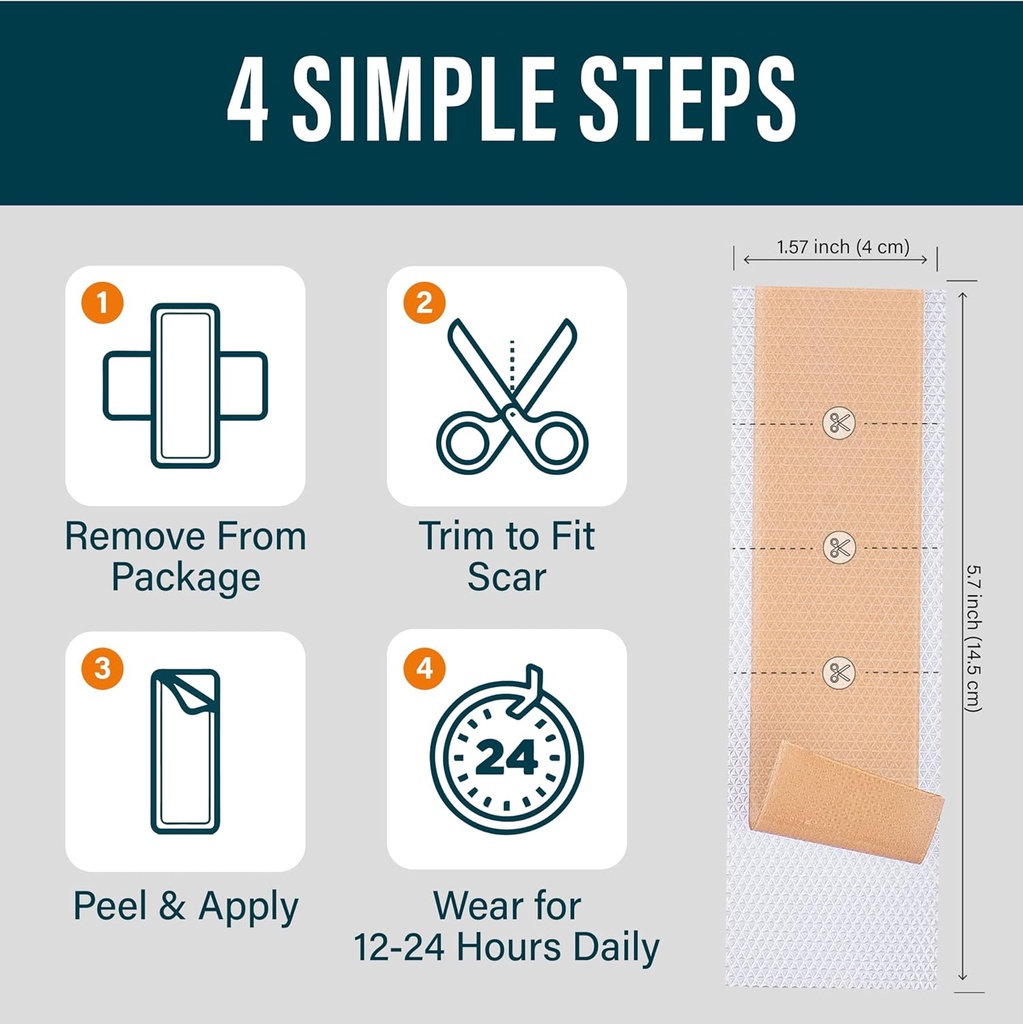 4 SIMPLE STEPS

1

Remove From Package

2

Trim to Fit Scar

3

Peel & Apply

4

24

Wear for 12-24 Hours Daily

1.57 inch (4 cm)

5.7 inch (14.5 cm)