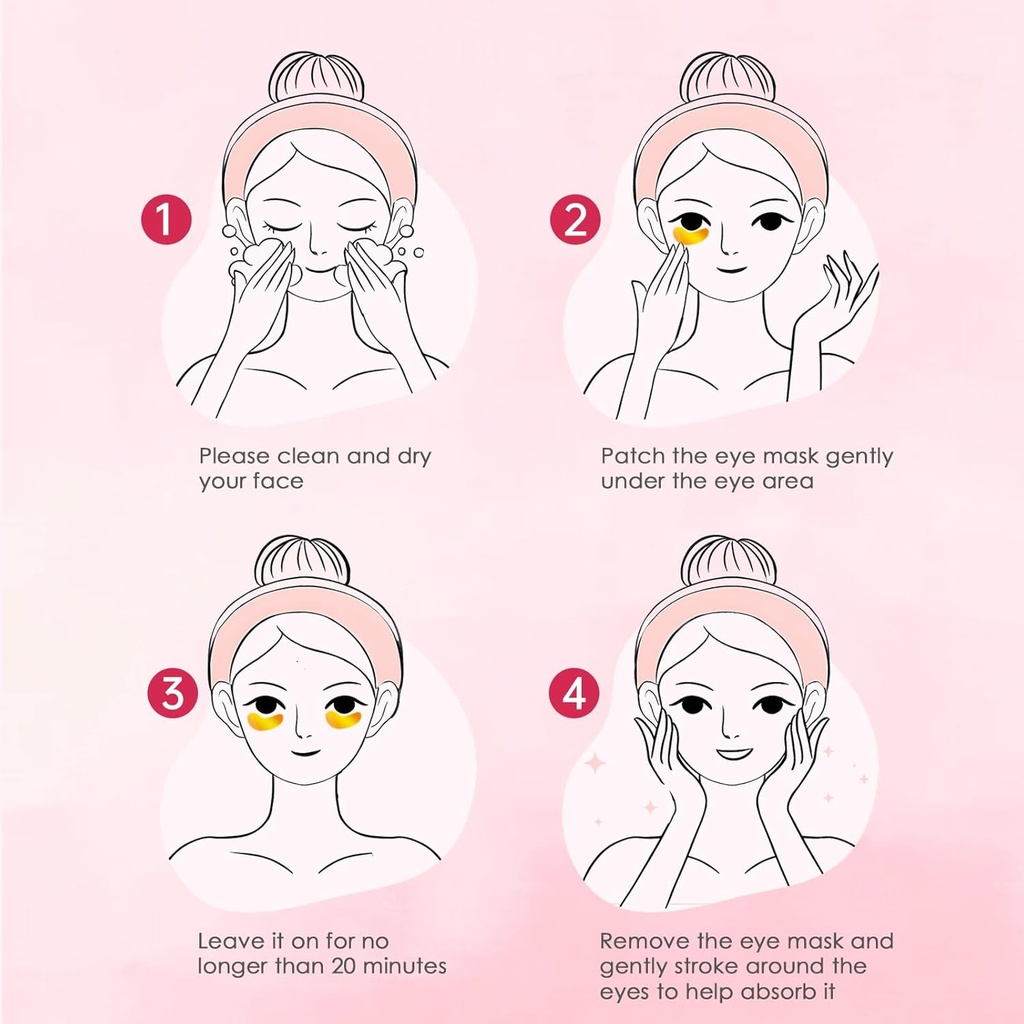 1

Please clean and dry your face

2

Patch the eye mask gently under the eye area

3

Leave it on for no longer than 20 minutes

4

Remove the eye mask and gently stroke around the eyes to help absorb it