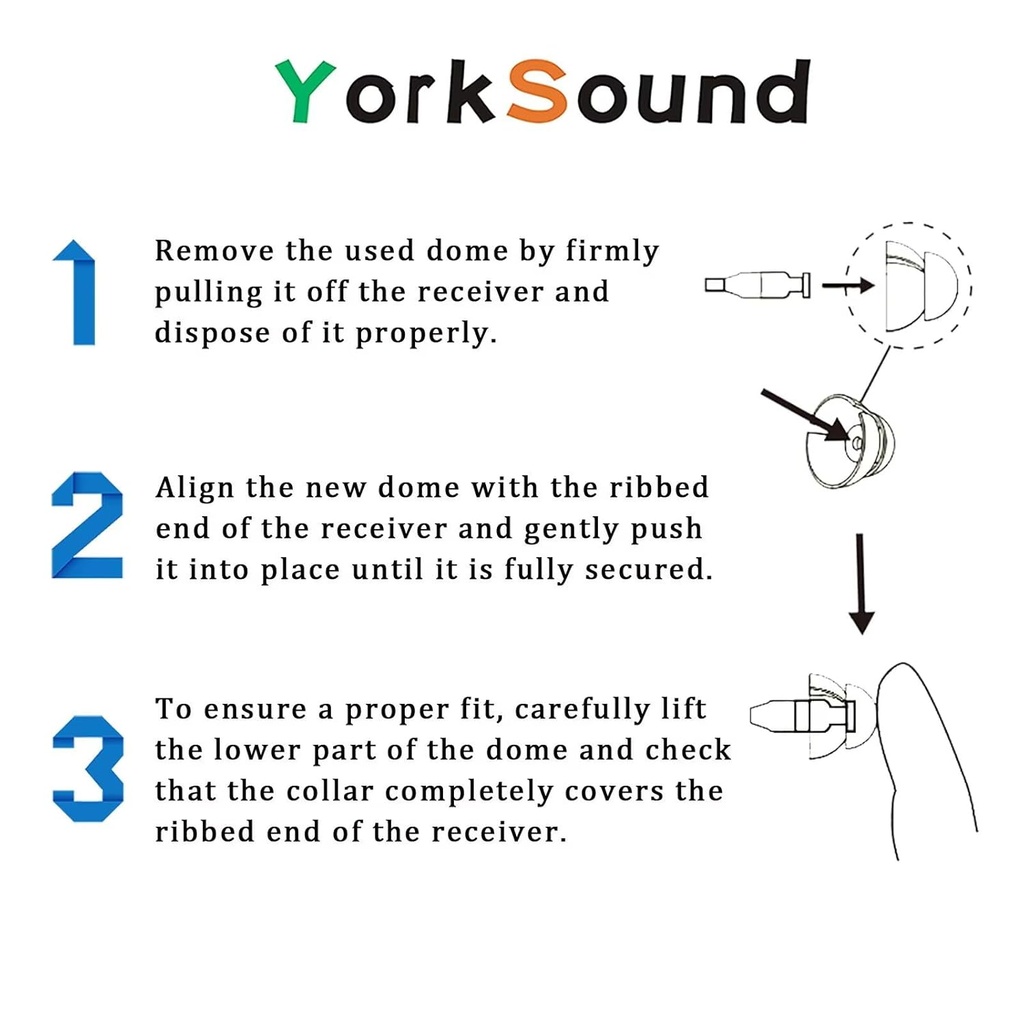 YorkSound

1 Remove the used dome by firmly pulling it off the receiver and dispose of it properly.

2 Align the new dome with the ribbed end of the receiver and gently push it into place until it is fully secured.

3 To ensure a proper fit, carefully lift the lower part of the dome and check that the collar completely covers the ribbed end of the receiver.