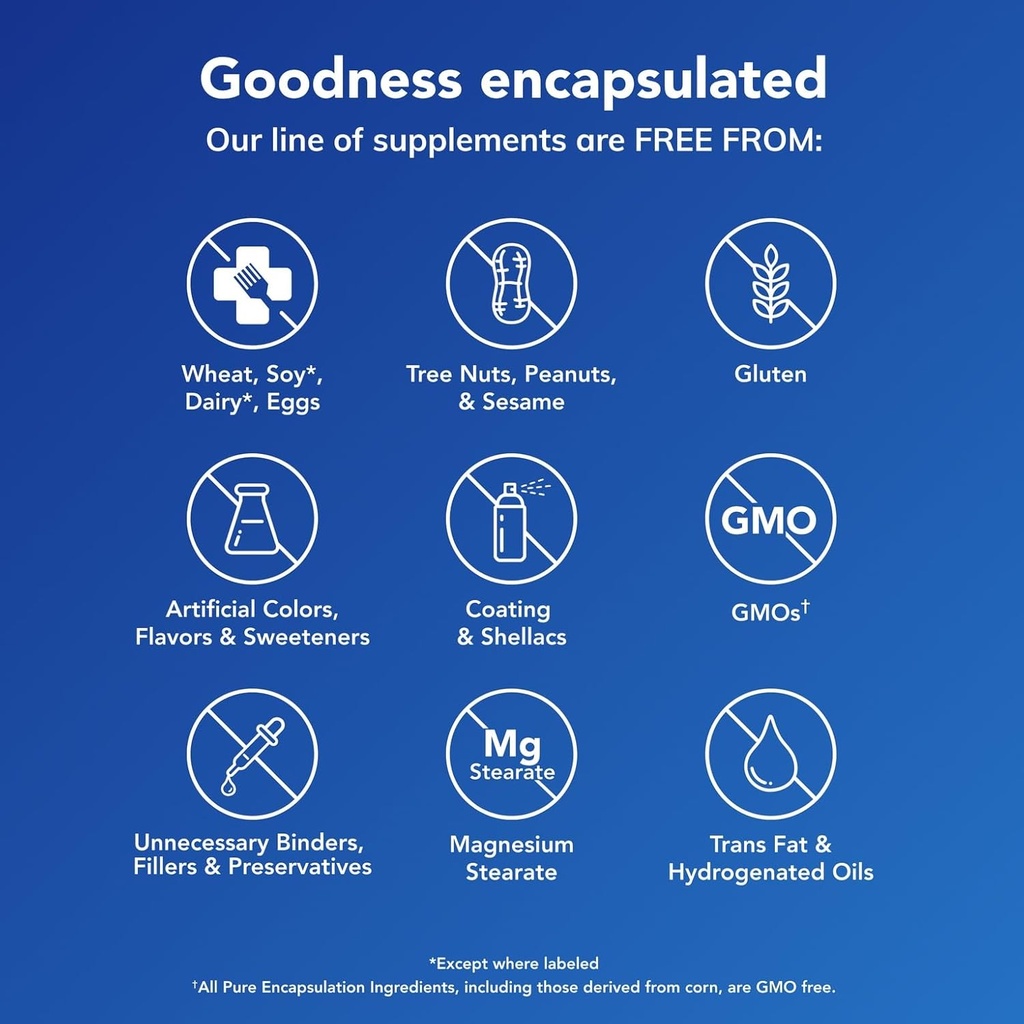 Goodness encapsulated

Our line of supplements are FREE FROM:

Wheat, Soy*, Dairy*, Eggs

Tree Nuts, Peanuts, & Sesame

Gluten

Artificial Colors, Flavors & Sweeteners

Coating & Shellacs

GMO

GMOs$^{†}$

Unnecessary Binders, Fillers & Preservatives

Mg Stearate

Magnesium Stearate

Trans Fat & Hydrogenated Oils

*Except where labeled

$^{†}$All Pure Encapsulation Ingredients, including those derived from corn, are GMO free.