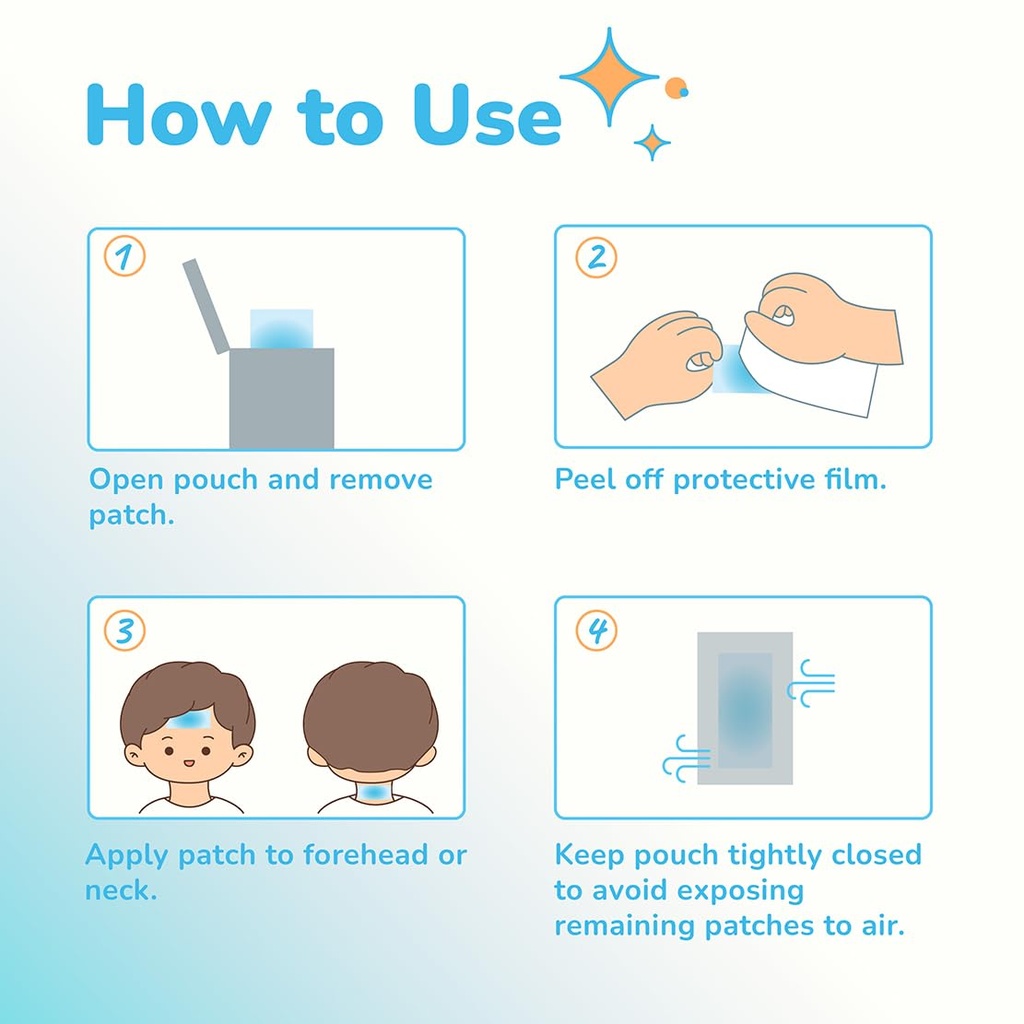 How to Use

1

Open pouch and remove patch.

2

Peel off protective film.

3

Apply patch to forehead or neck.

4

Keep pouch tightly closed to avoid exposing remaining patches to air.